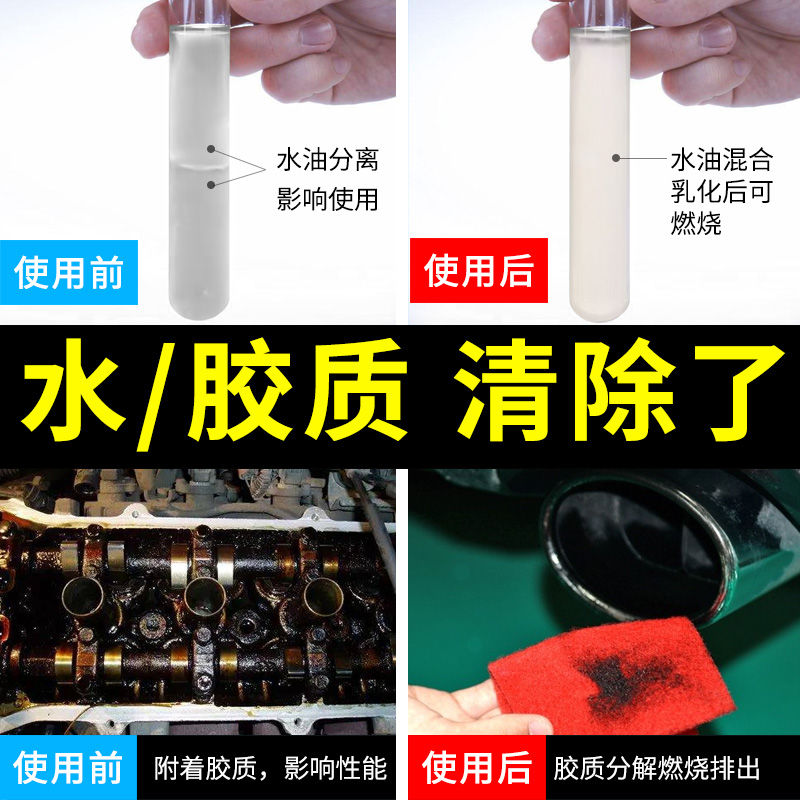 水油分离
影响使用

使用前

水油混合
乳化后可
燃烧

使用后

水/胶质 清除了

使用前
附着胶质，影响性能

使用后
胶质分解燃烧排出