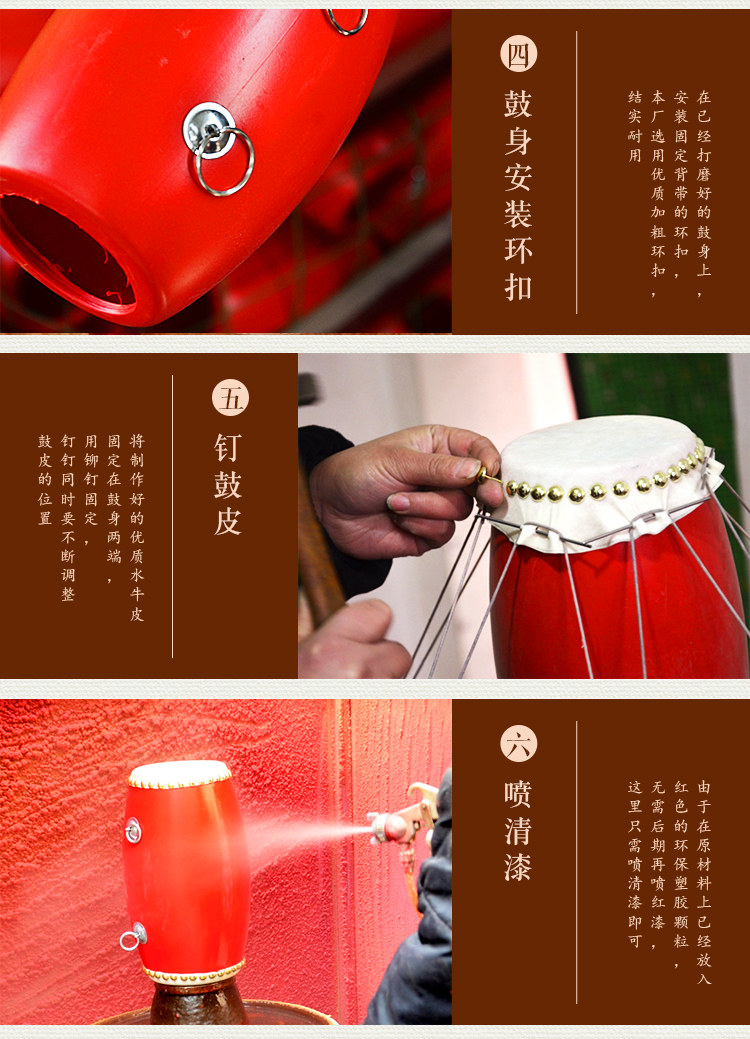 四
鼓身安装环扣

在已经打磨好的鼓身上，安装固定背带的环扣，本厂选用优质加粗环扣，结实耐用

五
钉鼓皮

将制作好的优质水牛皮固定在鼓身两端，用铆钉固定，钉钉同时要不断调整鼓皮的位置

六
喷清漆

由于在原材料上已经放入红色的环保塑胶颗粒，无需后期再喷红漆，这里只需喷清漆即可