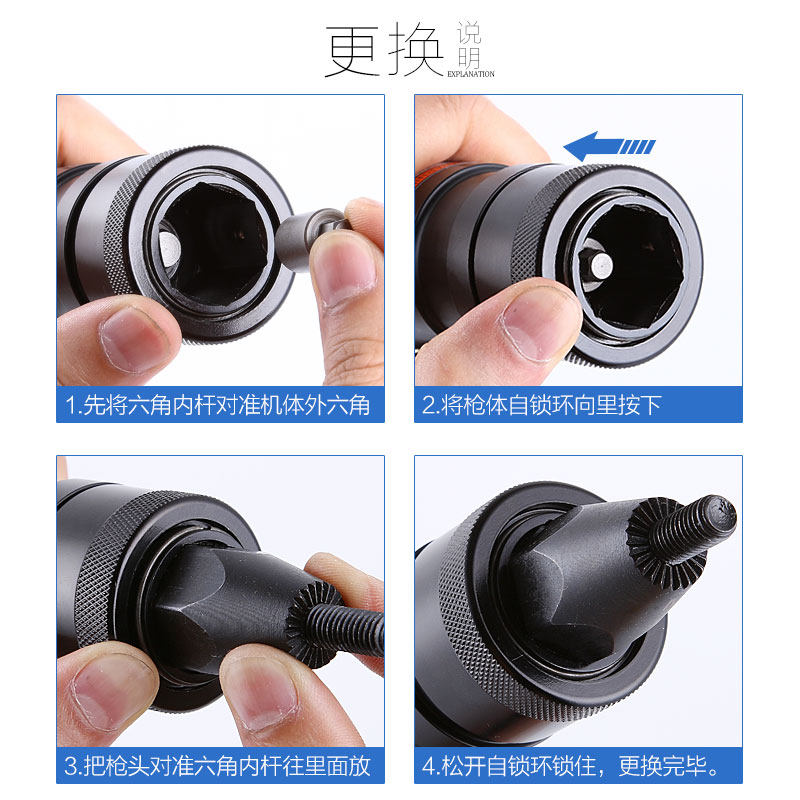 更换 说明 EXPLANATION

1.先将六角内杆对准机体外六角

2.将枪体自锁环向里按下

3.把枪头对准六角内杆往里面放

4.松开自锁环锁住，更换完毕。