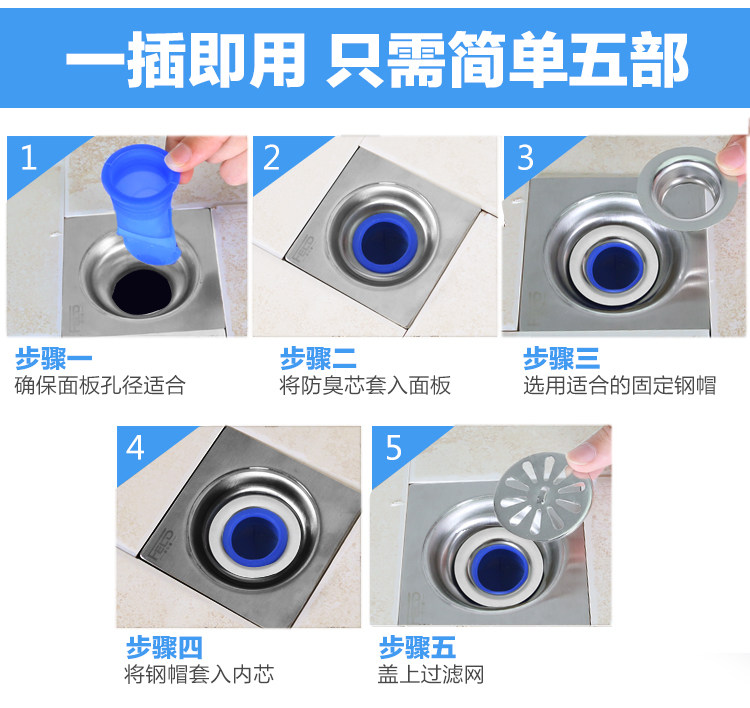 一插即用 只需简单五部

1

步骤一
确保面板孔径适合

2

步骤二
将防臭芯套入面板

3

步骤三
选用适合的固定钢帽

4

步骤四
将钢帽套入内芯

5

步骤五
盖上过滤网