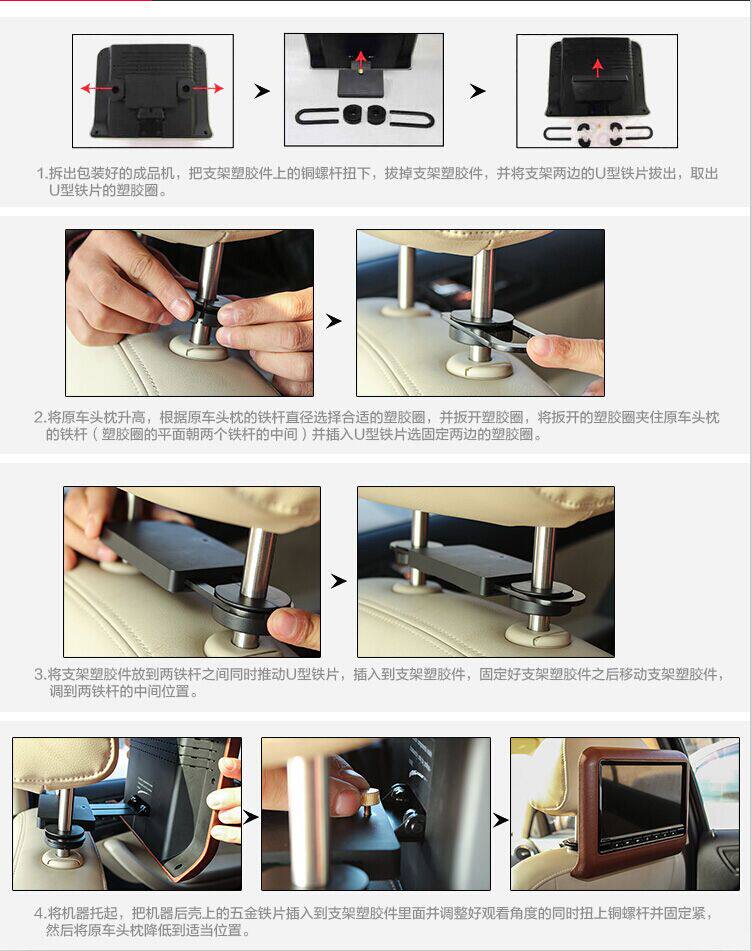 1.拆出包装好的成品机，把支架塑胶件上的铜螺杆扭下，拔掉支架塑胶件，并将支架两边的U型铁片拔出，取出U型铁片的塑胶圈。

2.将原车头枕升高，根据原车头枕的铁杆直径选择合适的塑胶圈，并扳开塑胶圈，将扳开的塑胶圈夹住原车头枕的铁杆（塑胶圈的平面朝两个铁杆的中间）并插入U型铁片选固定两边的塑胶圈。

3.将支架塑胶件放到两铁杆之间同时推动U型铁片，插入到支架塑胶件，固定好支架塑胶件之后移动支架塑胶件，调到两铁杆的中间位置。

4.将机器托起，把机器后壳上的五金铁片插入到支架塑胶件里面并调整好观看角度的同时扭上铜螺杆并固定紧，然后将原车头枕降低到适当位置。