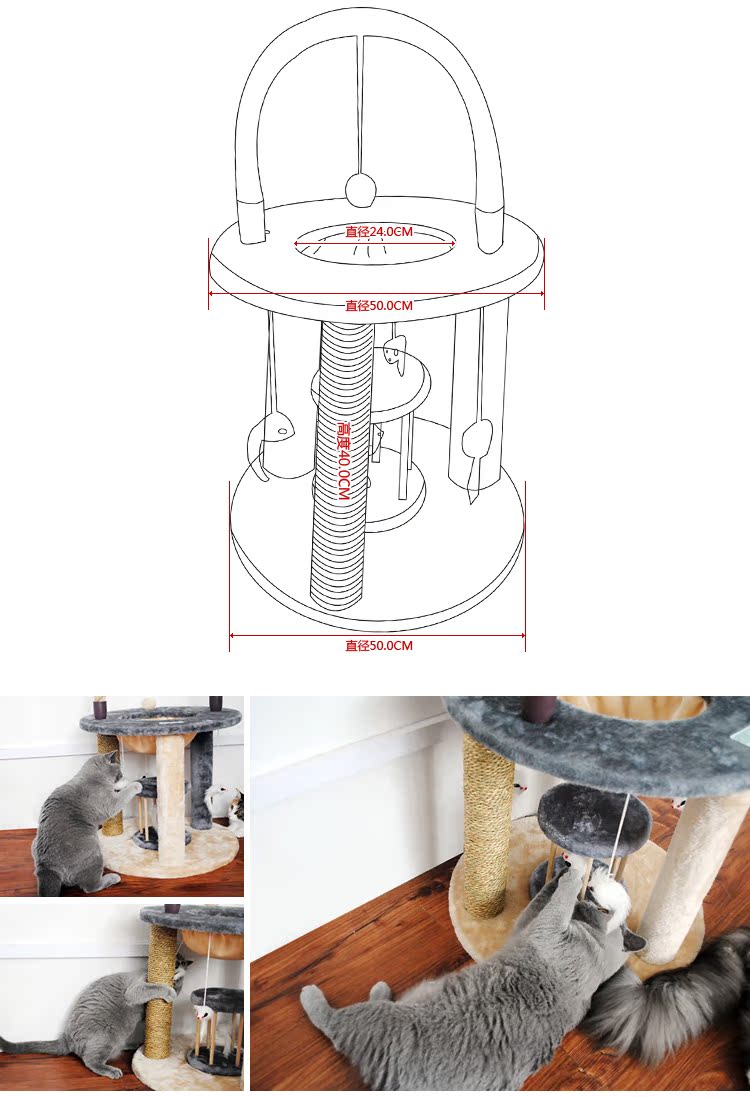 直径24.0CM

直径50.0CM

高度40.0CM

直径50.0CM