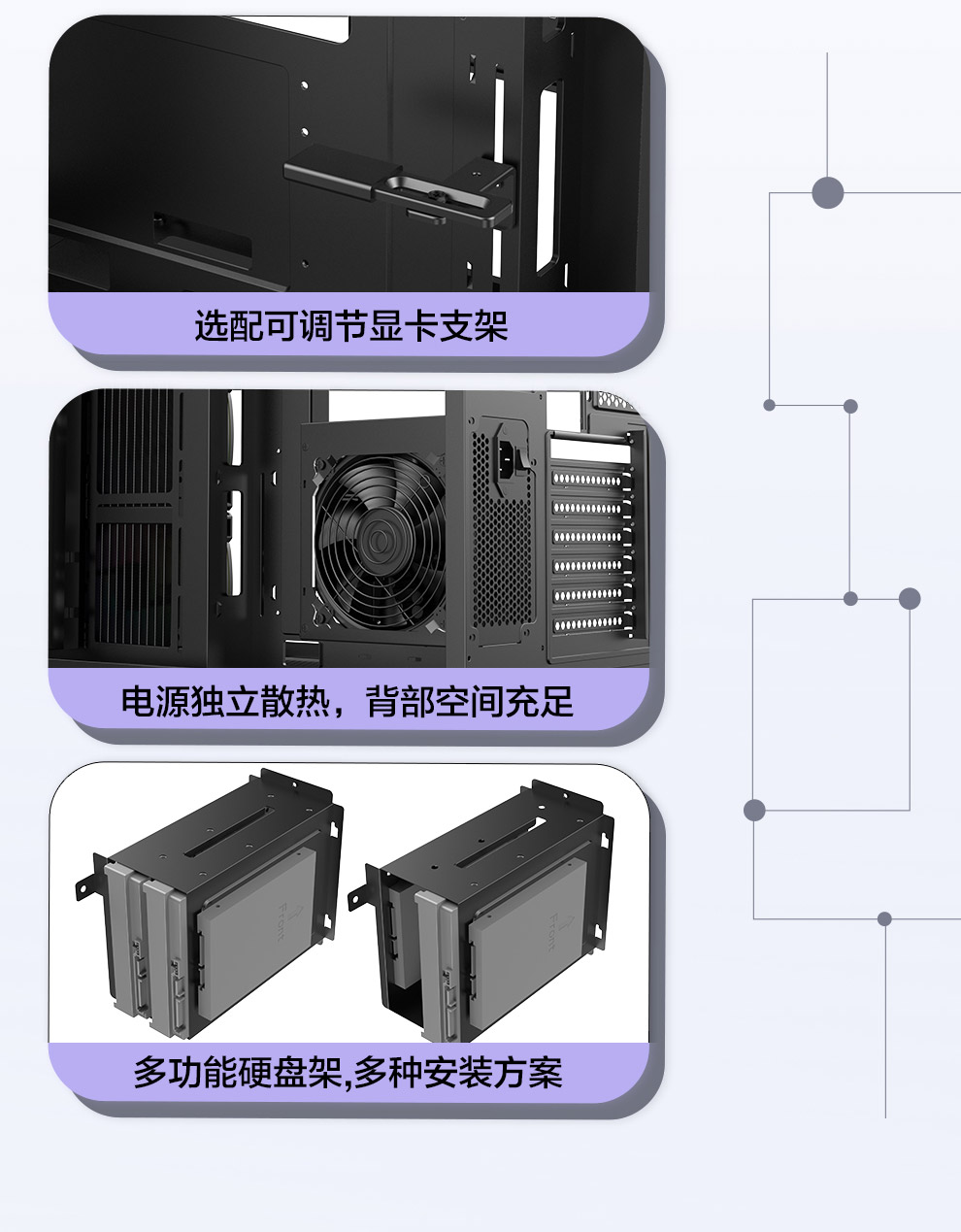 选配可调节显卡支架

电源独立散热，背部空间充足

Front

Front

多功能硬盘架,多种安装方案