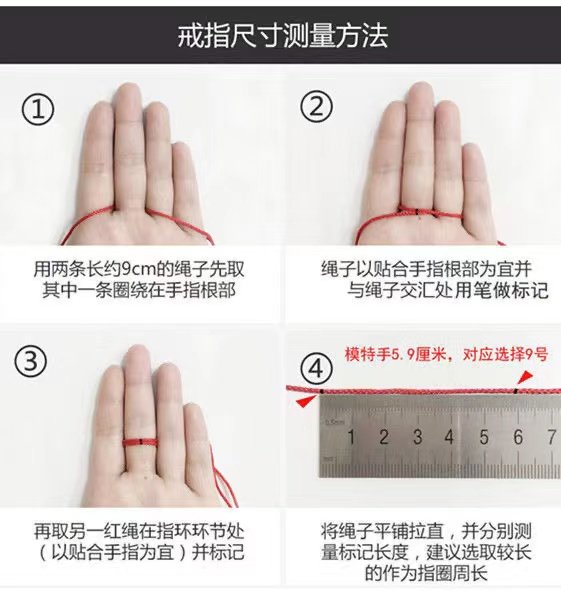 戒指尺寸测量方法

①

用两条长约9cm的绳子先取其中一条圈绕在手指根部

②

绳子以贴合手指根部为宜并与绳子交汇处用笔做标记

③

再取另一红绳在指环环节处（以贴合手指为宜）并标记

④

模特手5.9厘米，对应选择9号

0.5mm

1 2 3 4 5 6 7

将绳子平铺拉直，并分别测量标记长度，建议选取较长的作为指圈周长