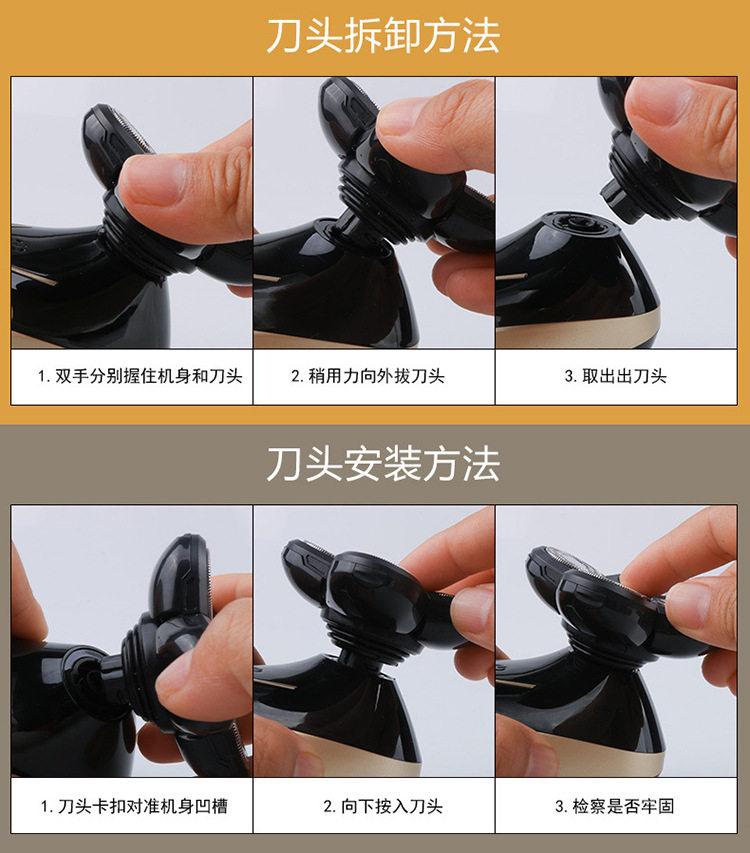 刀头拆卸方法

1. 双手分别握住机身和刀头

2. 稍用力向外拔刀头

3. 取出出刀头

刀头安装方法

1. 刀头卡扣对准机身凹槽

2. 向下按入刀头

3. 检察是否牢固