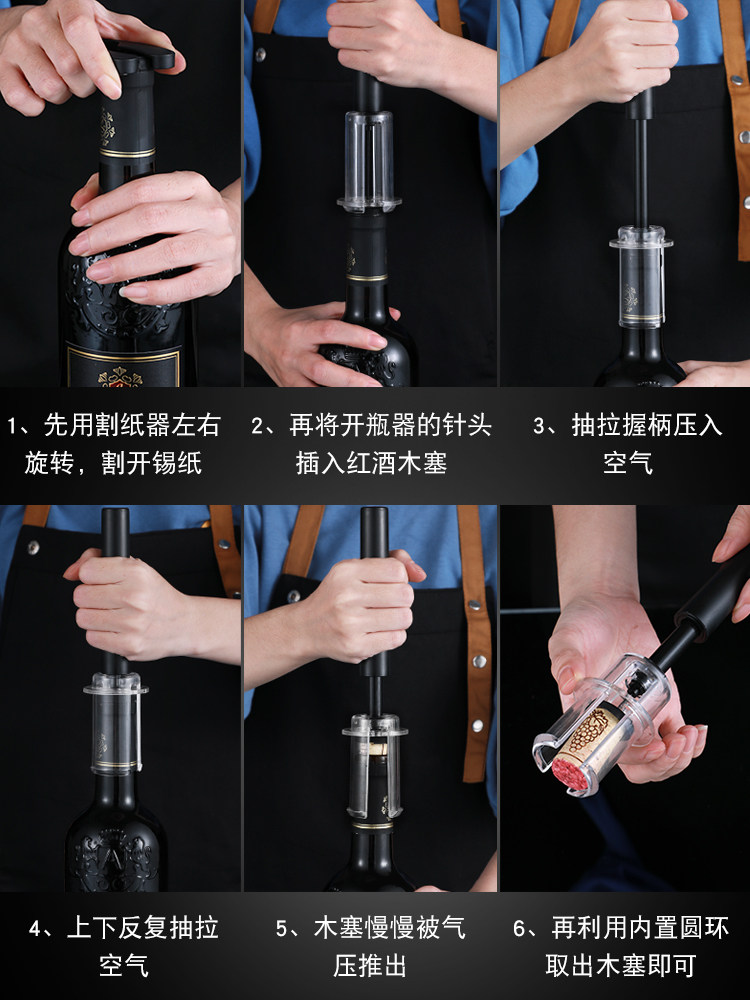 1、先用割纸器左右旋转，割开锡纸

2、再将开瓶器的针头插入红酒木塞

3、抽拉握柄压入空气

4、上下反复抽拉空气

5、木塞慢慢被气压推出

6、再利用内置圆环取出木塞即可