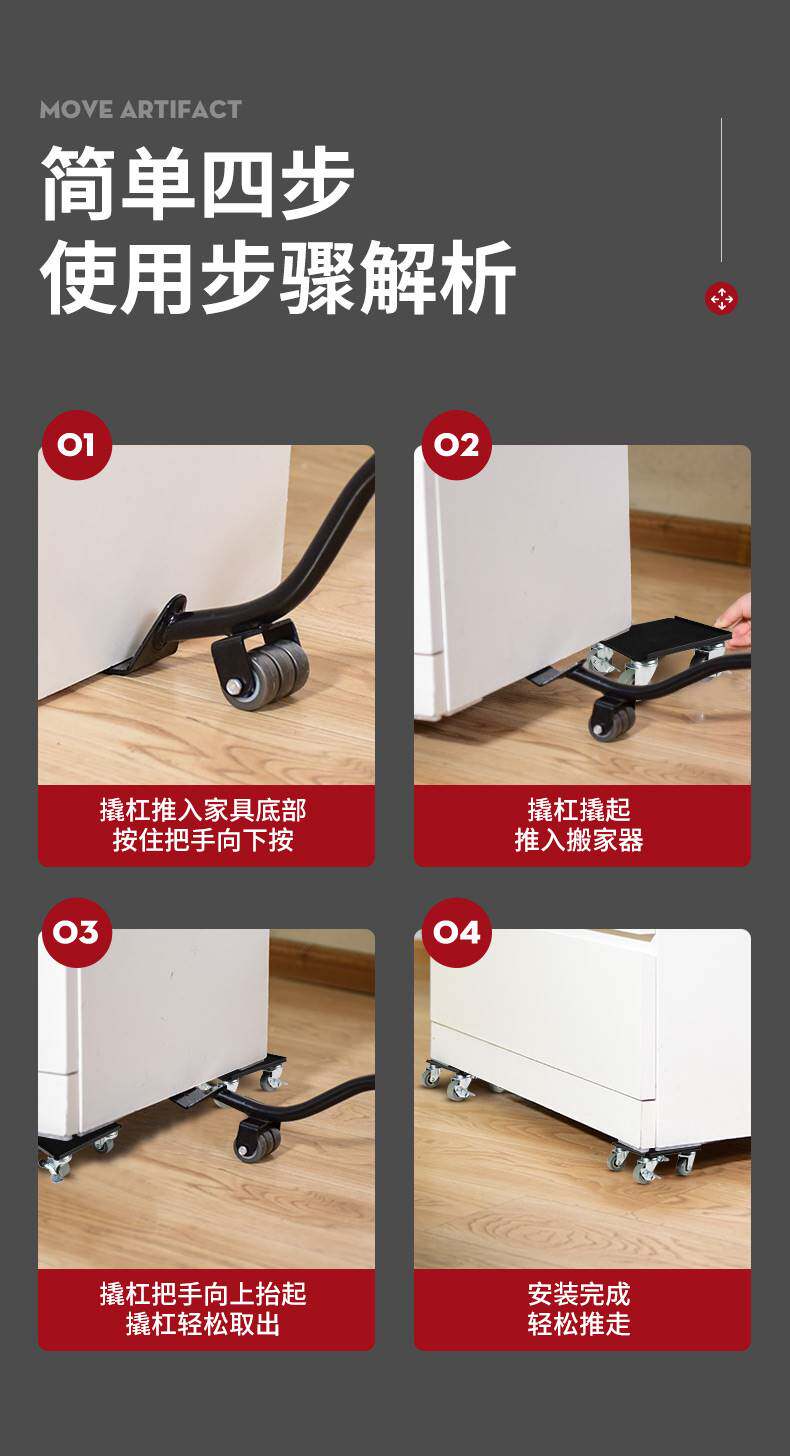 MOVE ARTIFACT

简单四步
使用步骤解析

01

撬杠推入家具底部
按住把手向下按

02

撬杠撬起
推入搬家器

03

撬杠把手向上抬起
撬杠轻松取出

04

安装完成
轻松推走