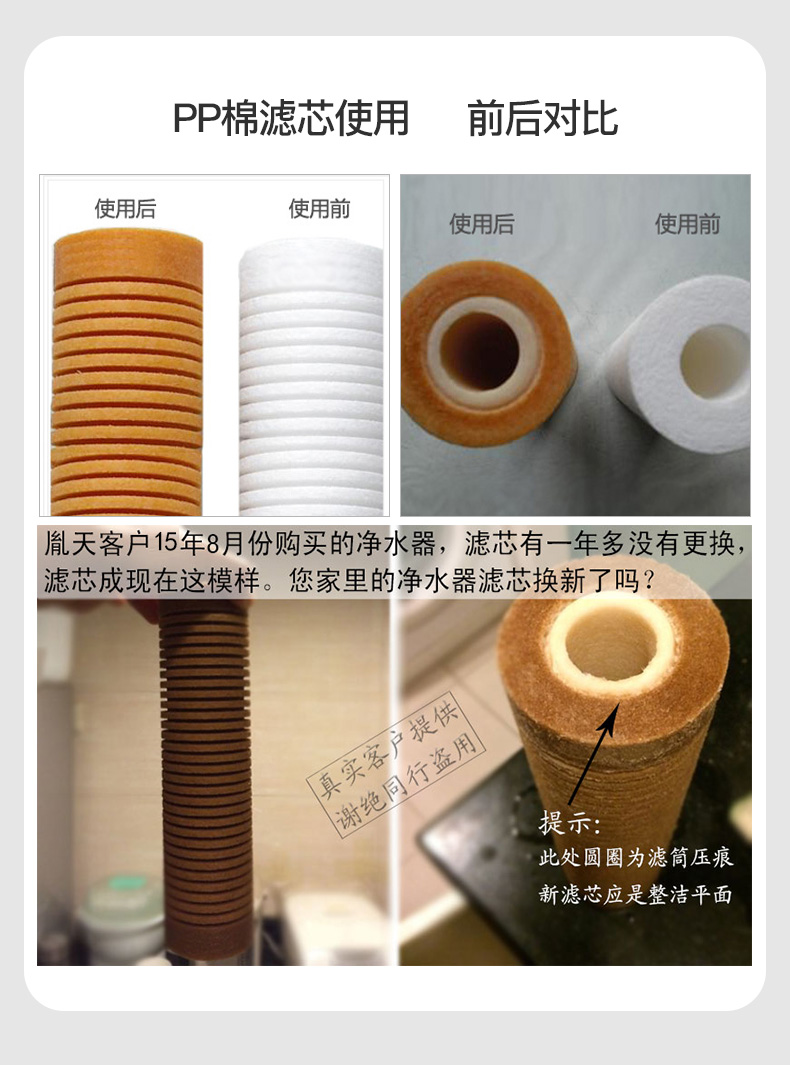 PP棉滤芯使用　前后对比

使用后

使用前

使用后

使用前

胤天客户15年8月份购买的净水器，滤芯有一年多没有更换，滤芯成现在这模样。您家里的净水器滤芯换新了吗？

真实客户提供
谢绝同行盗用

提示：
此处圆圈为滤筒压痕
新滤芯应是整洁平面