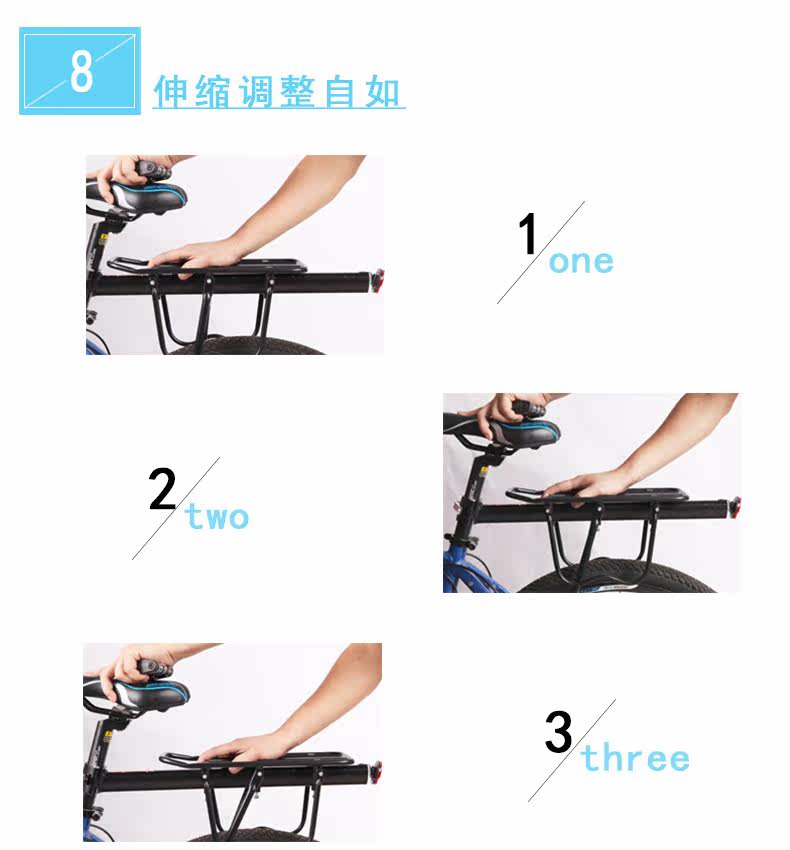 8
伸缩调整自如

1 one

2 two

3 three