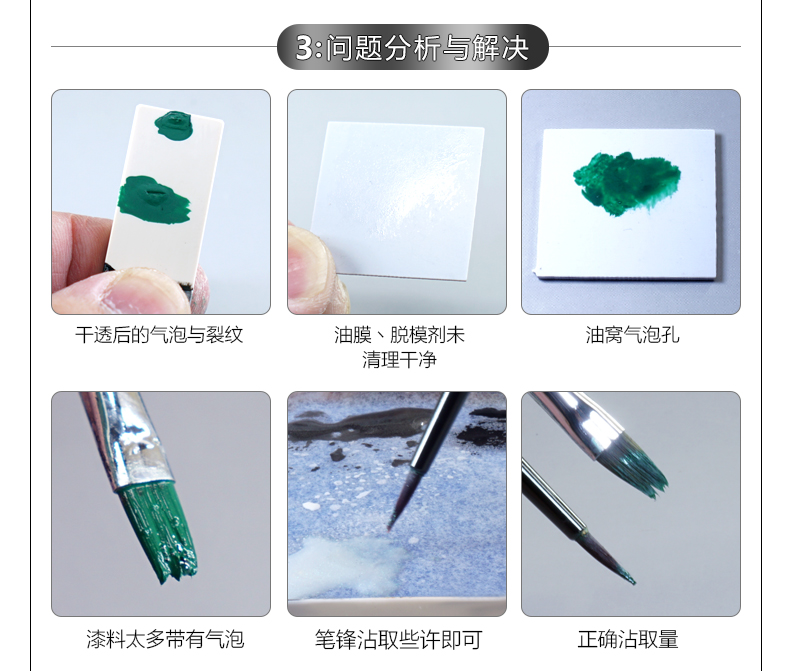 3:问题分析与解决

干透后的气泡与裂纹

油膜、脱模剂未清理干净

油窝气泡孔

漆料太多带有气泡

笔锋沾取些许即可

正确沾取量