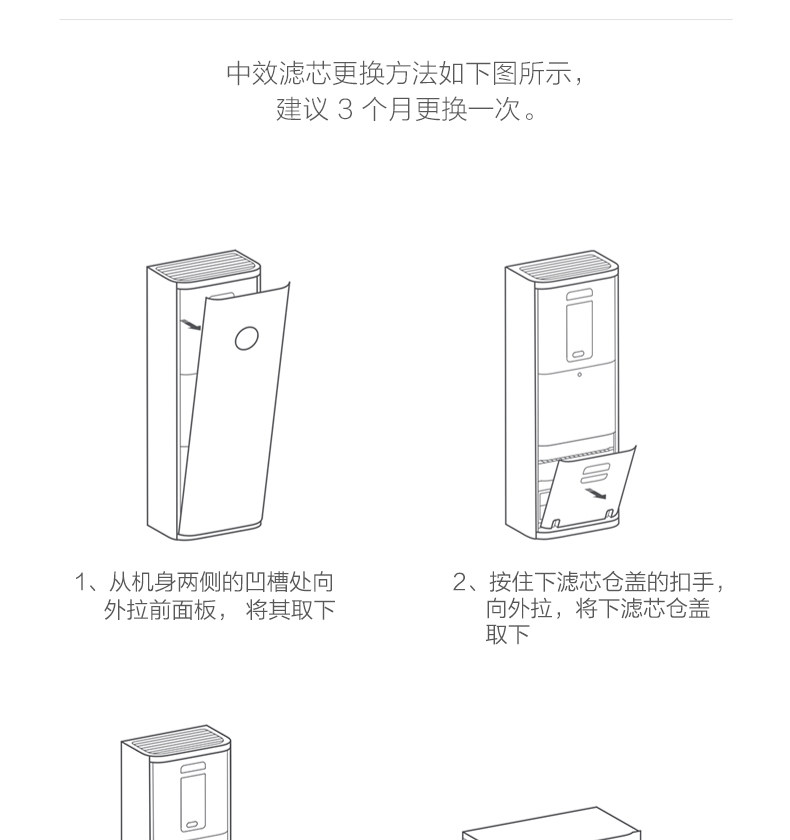 中效滤芯更换方法如下图所示，
建议 3 个月更换一次。

1、从机身两侧的凹槽处向外拉前面板， 将其取下

2、按住下滤芯仓盖的扣手，向外拉，将下滤芯仓盖取下