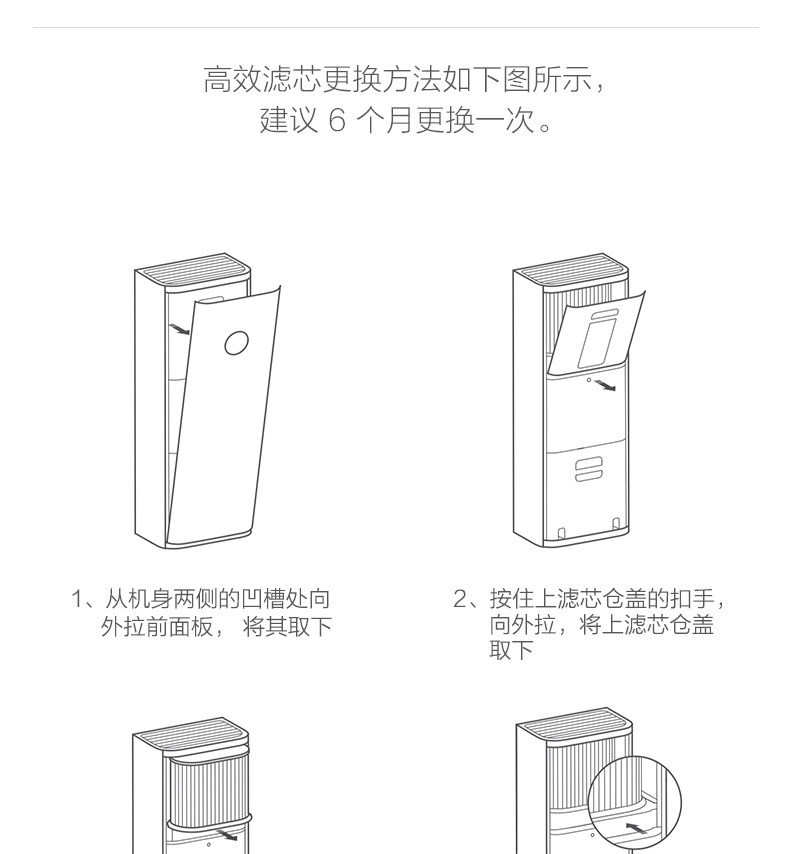 高效滤芯更换方法如下图所示，
建议 6 个月更换一次。

1、从机身两侧的凹槽处向外拉前面板， 将其取下

2、按住上滤芯仓盖的扣手，向外拉，将上滤芯仓盖取下