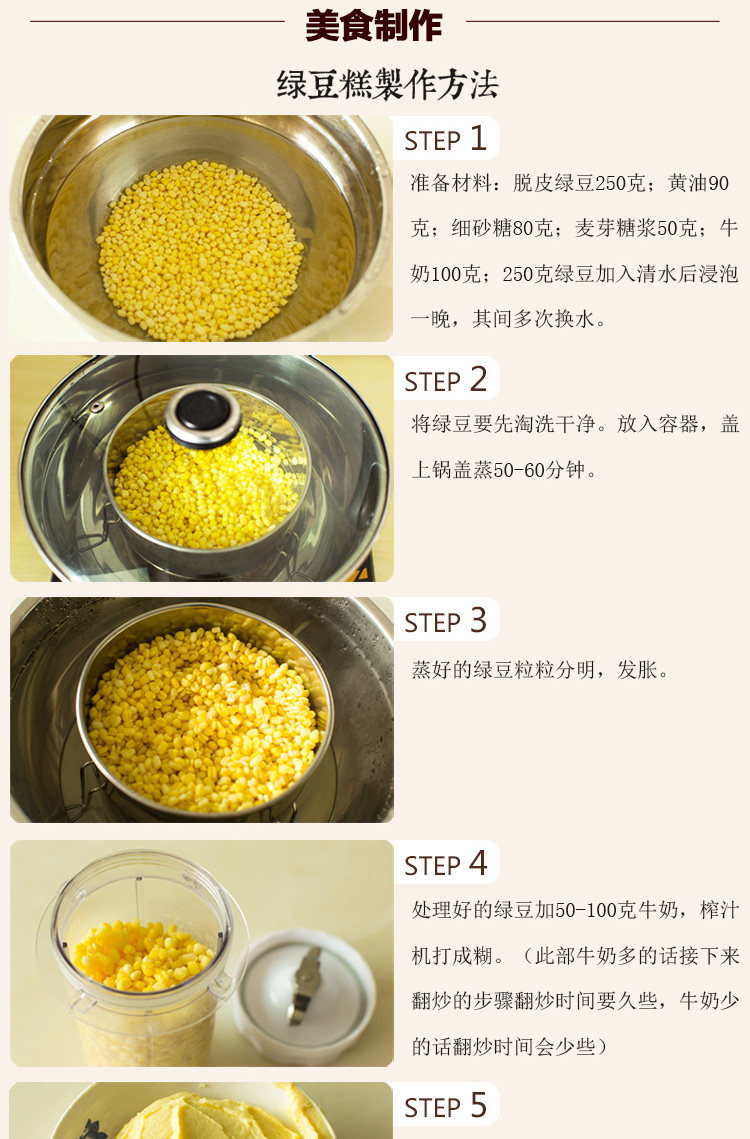 美食制作

绿豆糕製作方法

STEP 1

准备材料：脱皮绿豆250克；黄油90克；细砂糖80克；麦芽糖浆50克；牛奶100克；250克绿豆加入清水后浸泡一晚，其间多次换水。

STEP 2

将绿豆要先淘洗干净。放入容器，盖上锅盖蒸50-60分钟。

STEP 3

蒸好的绿豆粒粒分明，发胀。

STEP 4

处理好的绿豆加50-100克牛奶，榨汁机打成糊。（此部牛奶多的话接下来翻炒的步骤翻炒时间要久些，牛奶少的话翻炒时间会少些）

STEP 5