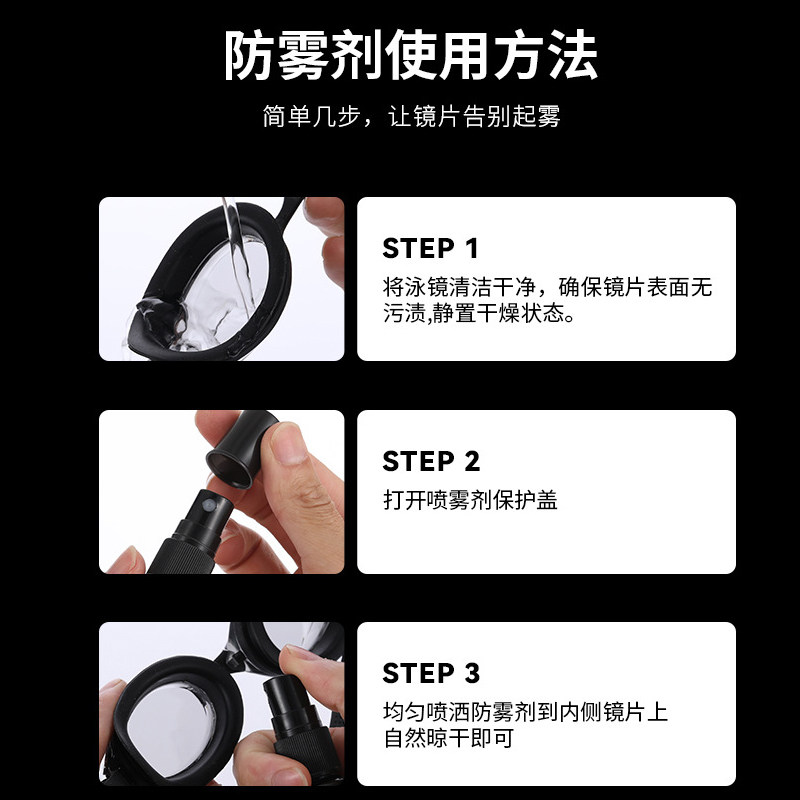 防雾剂使用方法

简单几步，让镜片告别起雾

STEP 1

将泳镜清洁干净，确保镜片表面无污渍,静置干燥状态。

STEP 2

打开喷雾剂保护盖

STEP 3

均匀喷洒防雾剂到内侧镜片上
自然晾干即可