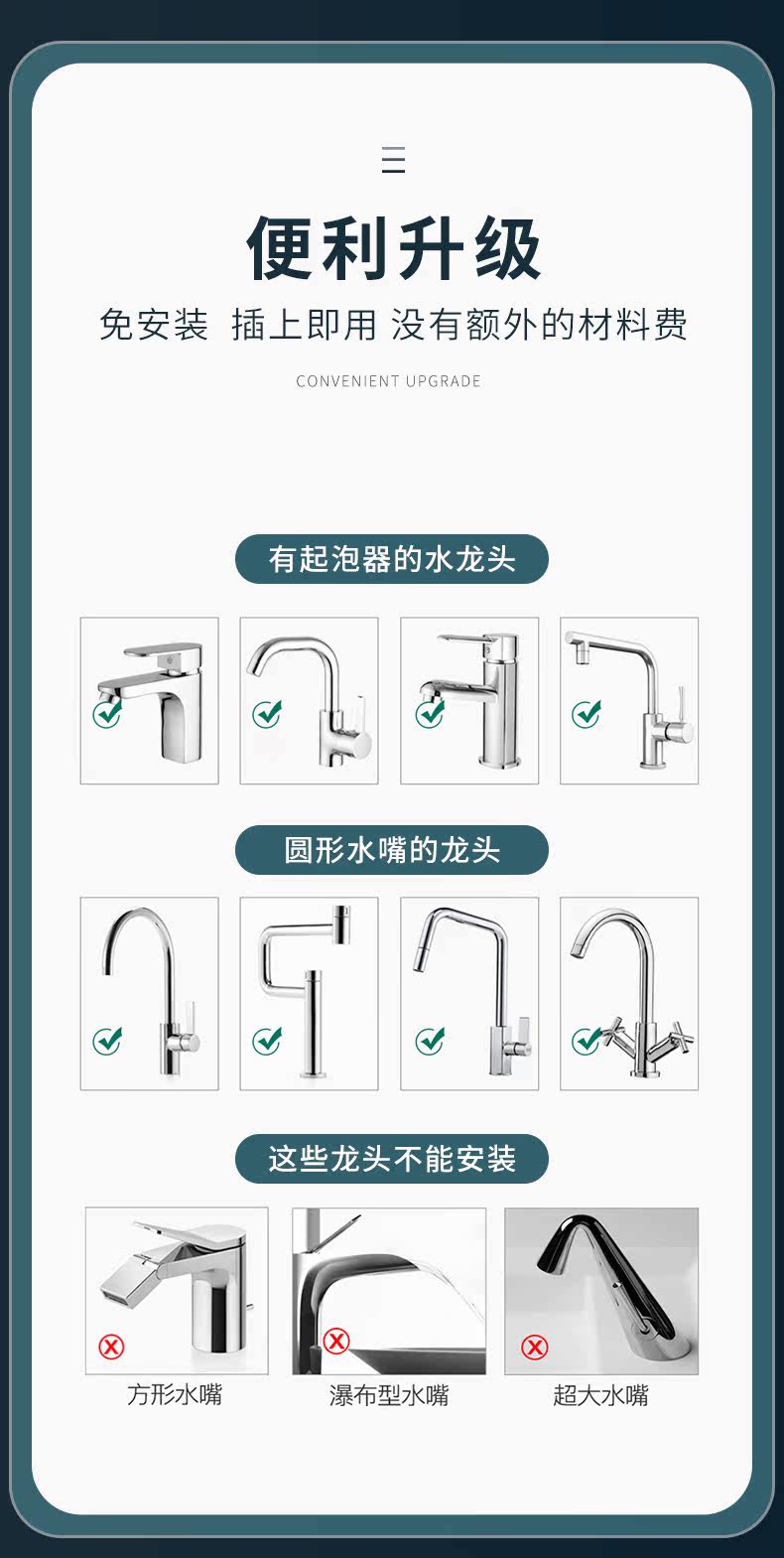 三

便利升级

免安装 插上即用 没有额外的材料费

CONVENIENT UPGRADE

有起泡器的水龙头

圆形水嘴的龙头

这些龙头不能安装

方形水嘴

瀑布型水嘴

超大水嘴