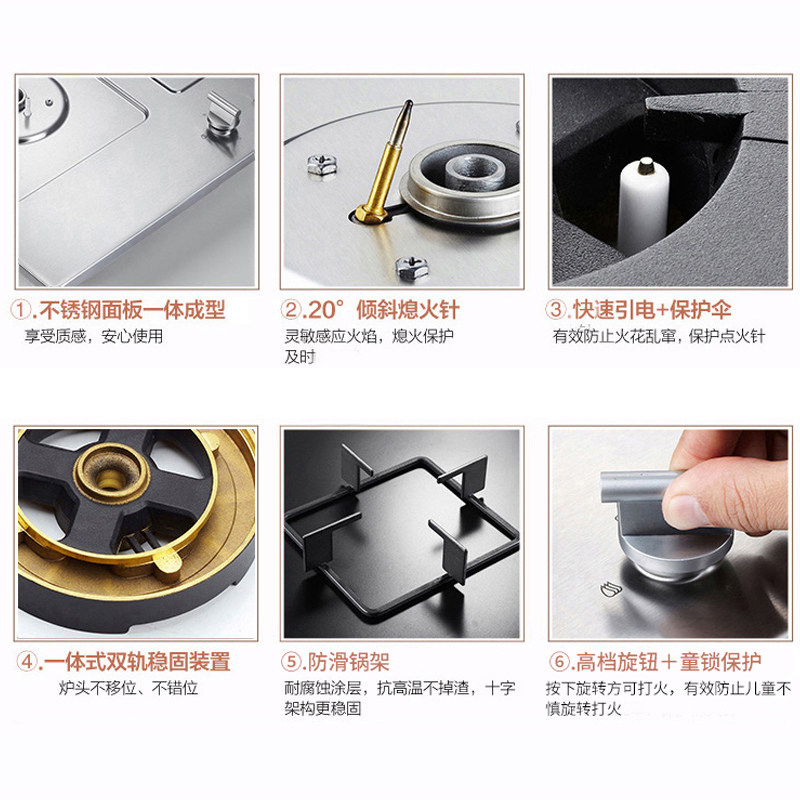 ①.不锈钢面板一体成型
享受质感，安心使用

②.20° 倾斜熄火针
灵敏感应火焰，熄火保护及时

③.快速引电+保护伞
有效防止火花乱窜，保护点火针

④.一体式双轨稳固装置
炉头不移位、不错位

⑤.防滑锅架
耐腐蚀涂层，抗高温不掉渣，十字架构更稳固

⑥.高档旋钮＋童锁保护
按下旋转方可打火，有效防止儿童不慎旋转打火