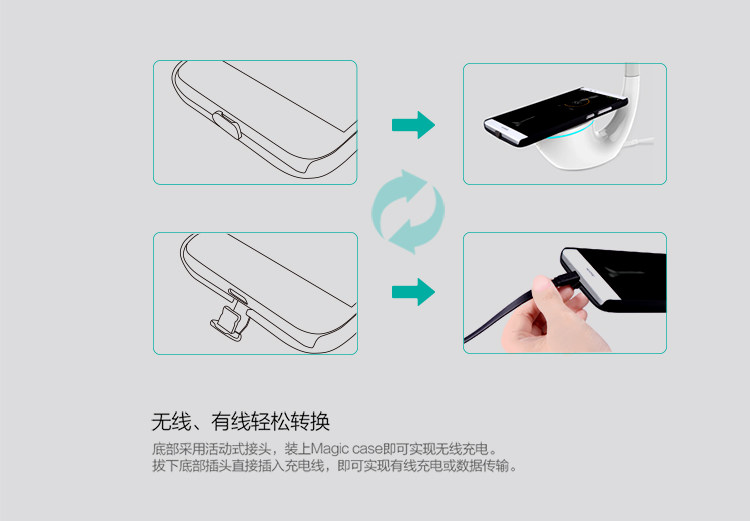 无线、有线轻松转换

底部采用活动式接头，装上Magic case即可实现无线充电。
拔下底部插头直接插入充电线，即可实现有线充电或数据传输。