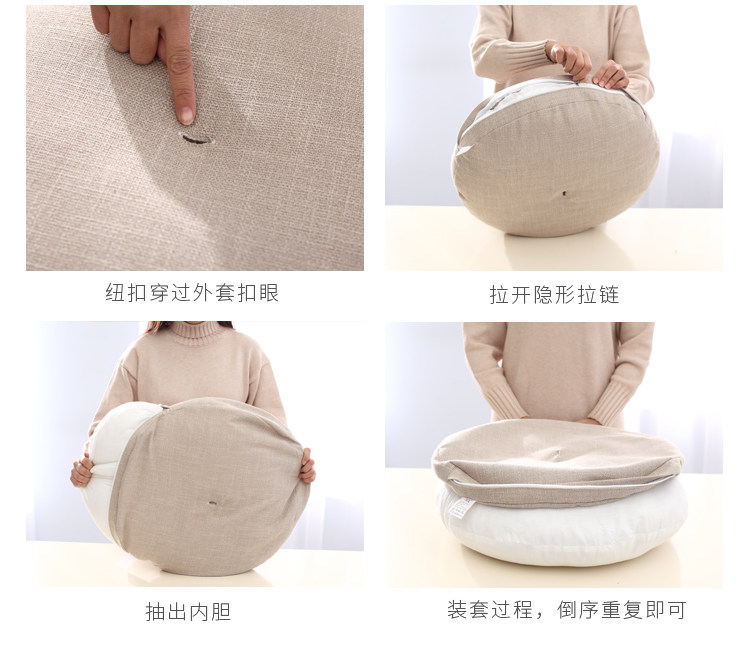 纽扣穿过外套扣眼

拉开隐形拉链

抽出内胆

装套过程，倒序重复即可