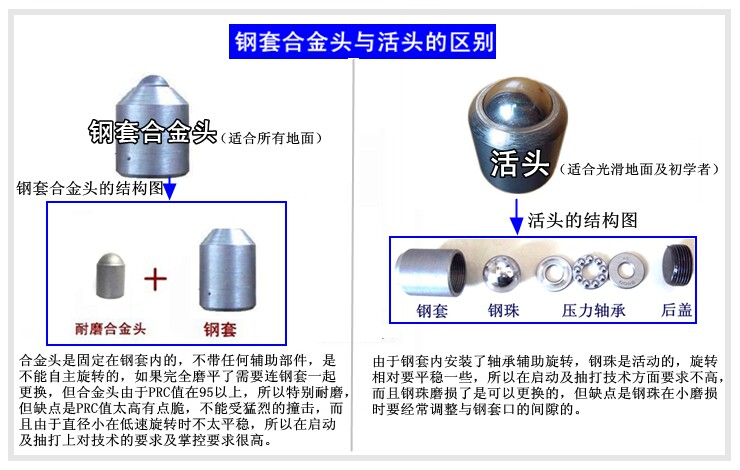 钢套合金头与活头的区别

钢套合金头（适合所有地面）

钢套合金头的结构图

耐磨合金头 + 钢套

合金头是固定在钢套内的，不带任何辅助部件，是不能自主旋转的，如果完全磨平了需要连钢套一起更换，但合金头由于PRC值在95以上，所以特别耐磨，但缺点是PRC值太高有点脆，不能受猛烈的撞击，而且由于直径小在低速旋转时不太平稳，所以在启动及抽打上对技术的要求及掌控要求很高。

活头（适合光滑地面及初学者）

活头的结构图

钢套 钢珠 压力轴承 后盖

由于钢套内安装了轴承辅助旋转，钢珠是活动的，旋转相对要平稳一些，所以在启动及抽打技术方面要求不高，而且钢珠磨损了是可以更换的，但缺点是钢珠在小磨损时要经常调整与钢套口的间隙的。