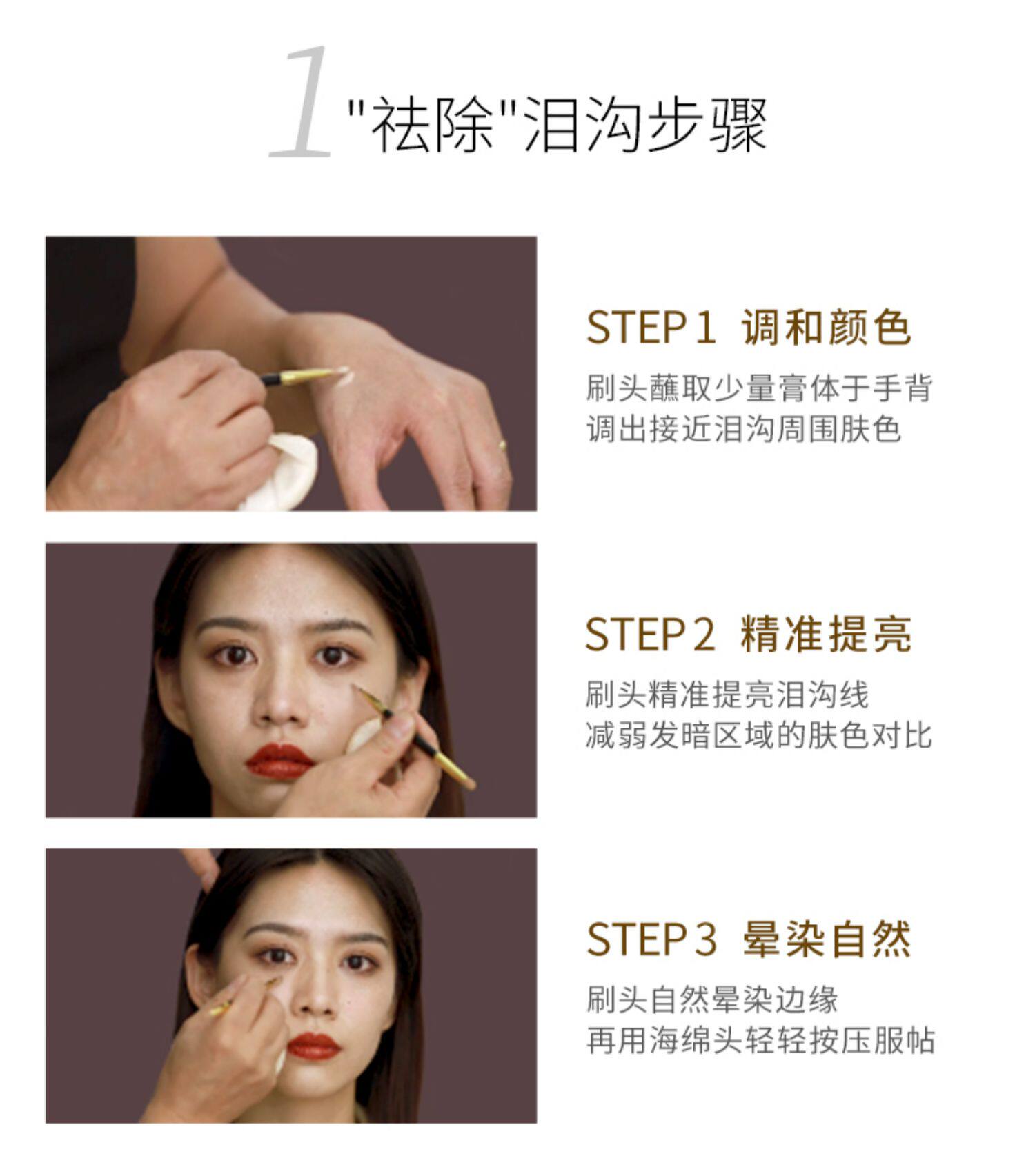 1 "祛除"泪沟步骤

STEP 1 调和颜色

刷头蘸取少量膏体于手背
调出接近泪沟周围肤色

STEP 2 精准提亮

刷头精准提亮泪沟线
减弱发暗区域的肤色对比

STEP 3 晕染自然

刷头自然晕染边缘
再用海绵头轻轻按压服帖