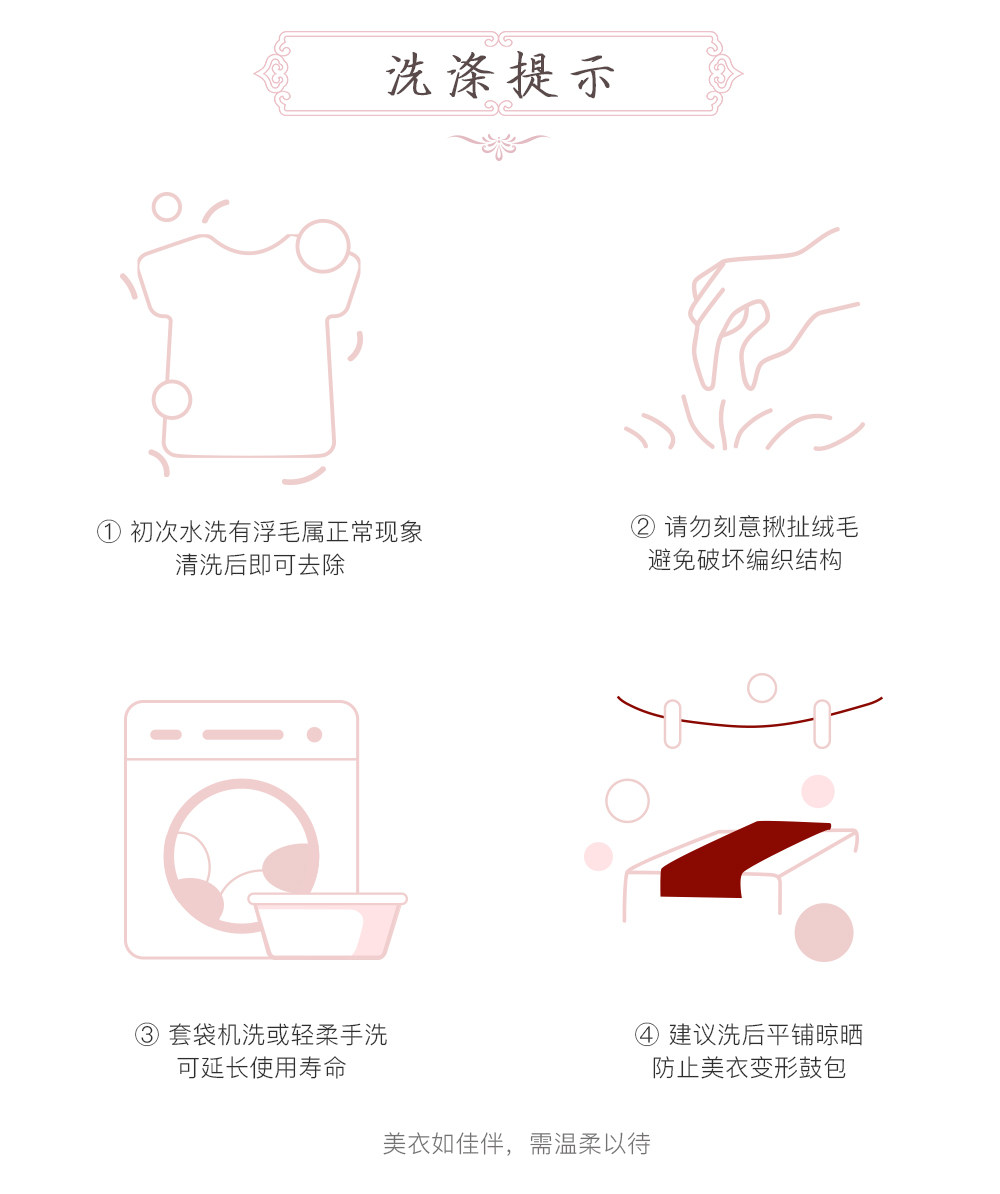 洗涤提示

① 初次水洗有浮毛属正常现象
清洗后即可去除

② 请勿刻意揪扯绒毛
避免破坏编织结构

③ 套袋机洗或轻柔手洗
可延长使用寿命

④ 建议洗后平铺晾晒
防止美衣变形鼓包

美衣如佳伴，需温柔以待