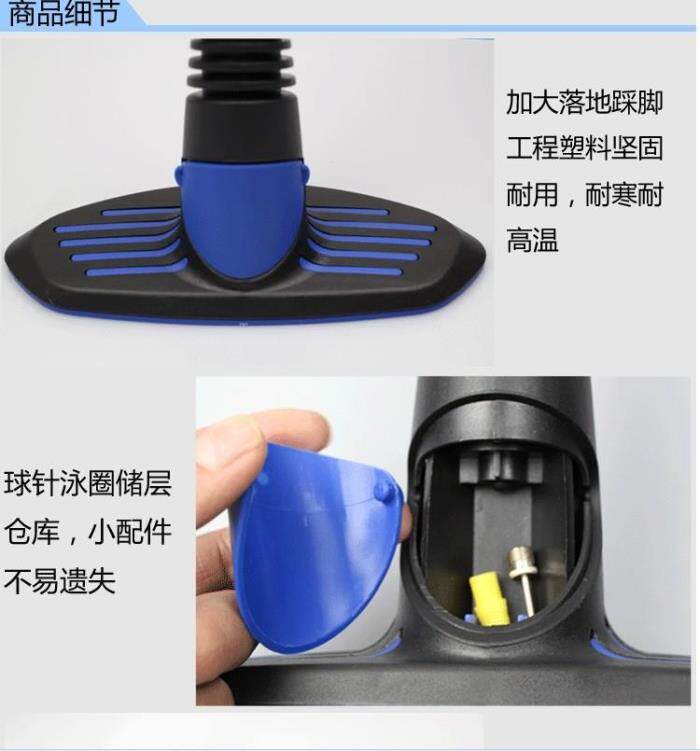 商品细节

加大落地踩脚工程塑料坚固耐用，耐寒耐高温

球针泳圈储层仓库，小配件不易遗失