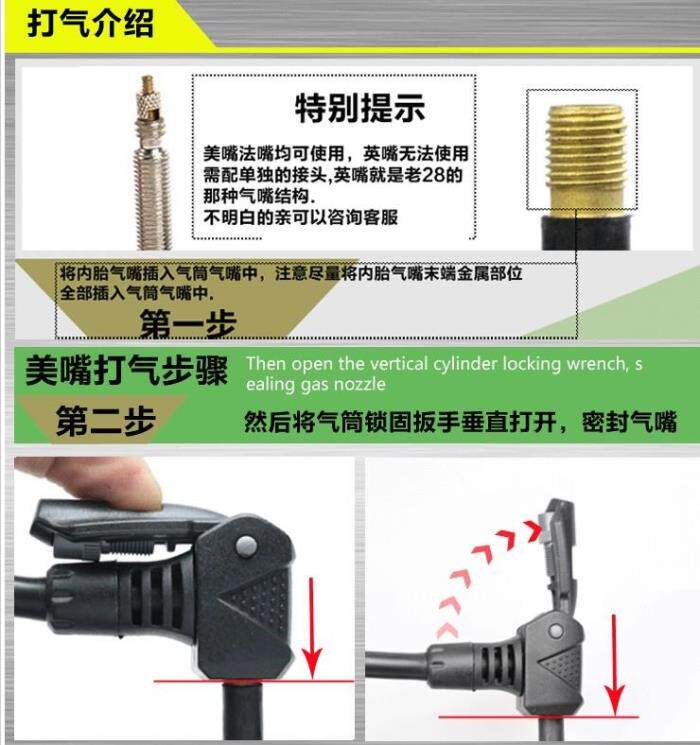 打气介绍

特别提示

美嘴法嘴均可使用，英嘴无法使用需配单独的接头,英嘴就是老28的那种气嘴结构.
不明白的亲可以咨询客服

将内胎气嘴插入气筒气嘴中，注意尽量将内胎气嘴末端金属部位全部插入气筒气嘴中.

第一步

美嘴打气步骤

Then open the vertical cylinder locking wrench, sealing gas nozzle

第二步

然后将气筒锁固扳手垂直打开，密封气嘴