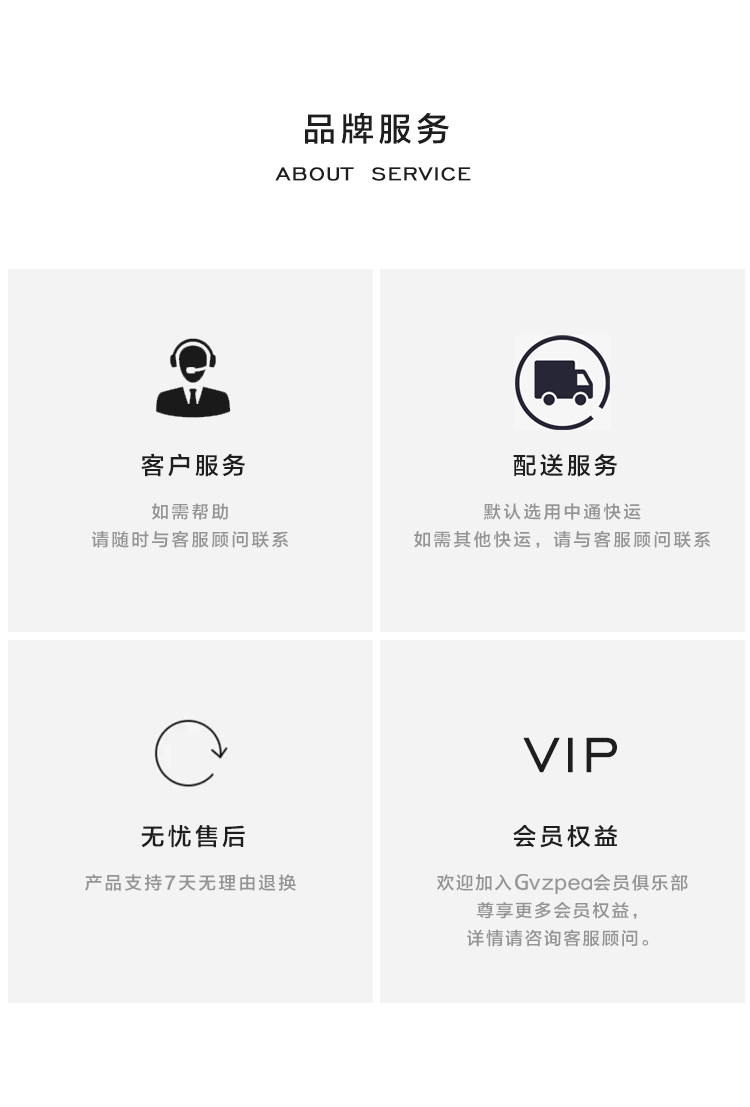 品牌服务
ABOUT SERVICE

客户服务

如需帮助
请随时与客服顾问联系

配送服务

默认选用中通快运
如需其他快运，请与客服顾问联系

无忧售后

产品支持7天无理由退换

VIP

会员权益

欢迎加入Gvzpea会员俱乐部
尊享更多会员权益，
详情请咨询客服顾问。