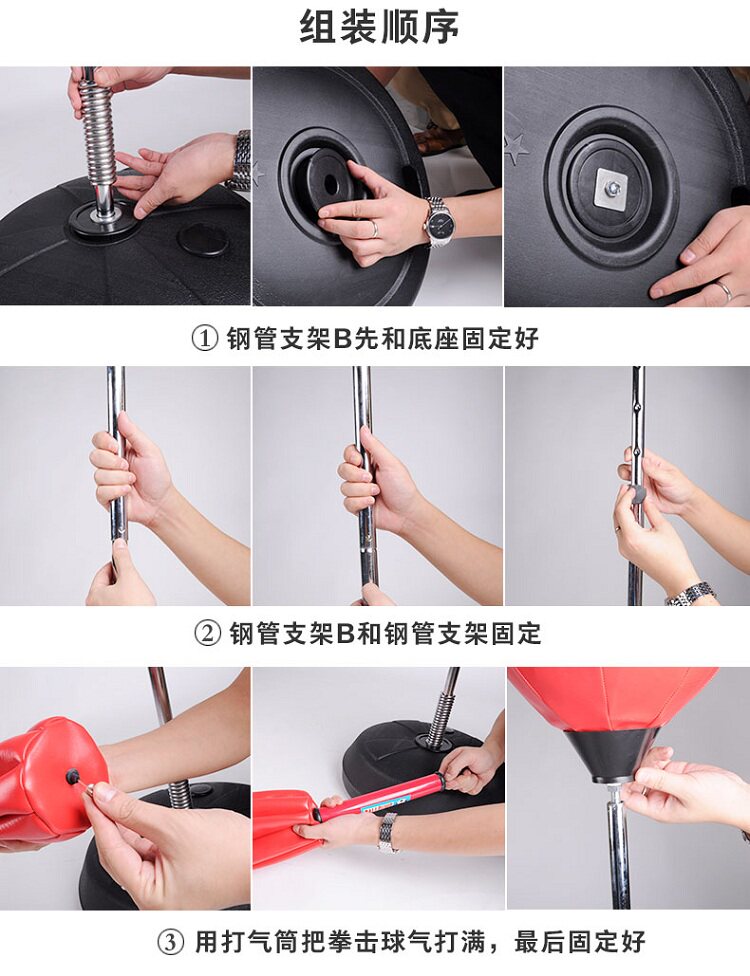 组装顺序

① 钢管支架B先和底座固定好

② 钢管支架B和钢管支架固定

③ 用打气筒把拳击球气打满，最后固定好