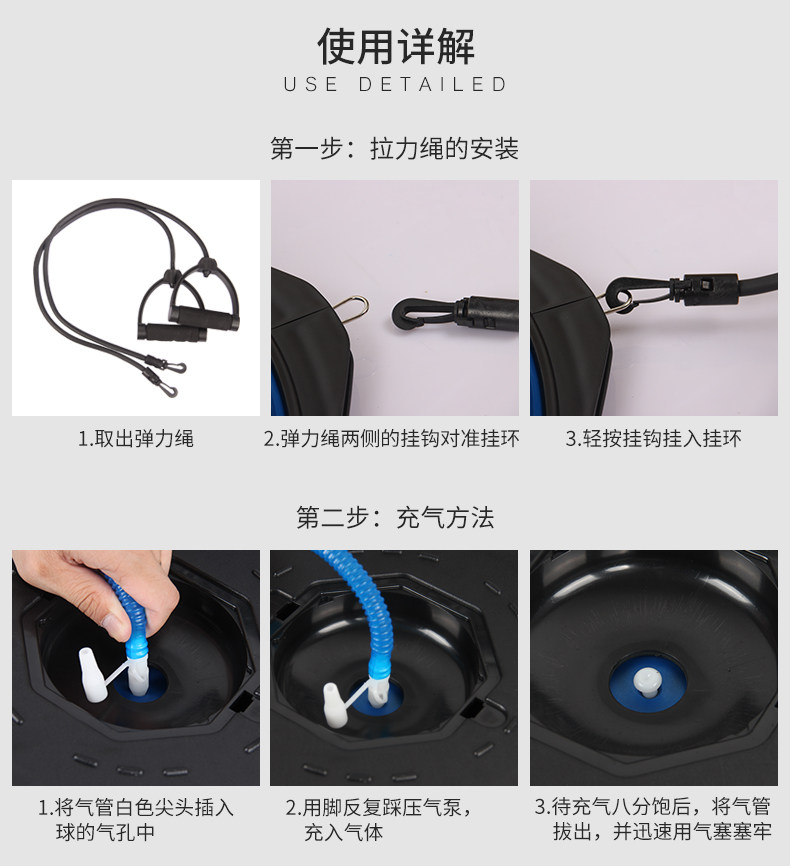 使用详解
USE DETAILED

第一步：拉力绳的安装

1.取出弹力绳

2.弹力绳两侧的挂钩对准挂环

3.轻按挂钩挂入挂环

第二步：充气方法

1.将气管白色尖头插入球的气孔中

2.用脚反复踩压气泵，充入气体

3.待充气八分饱后，将气管拔出，并迅速用气塞塞牢