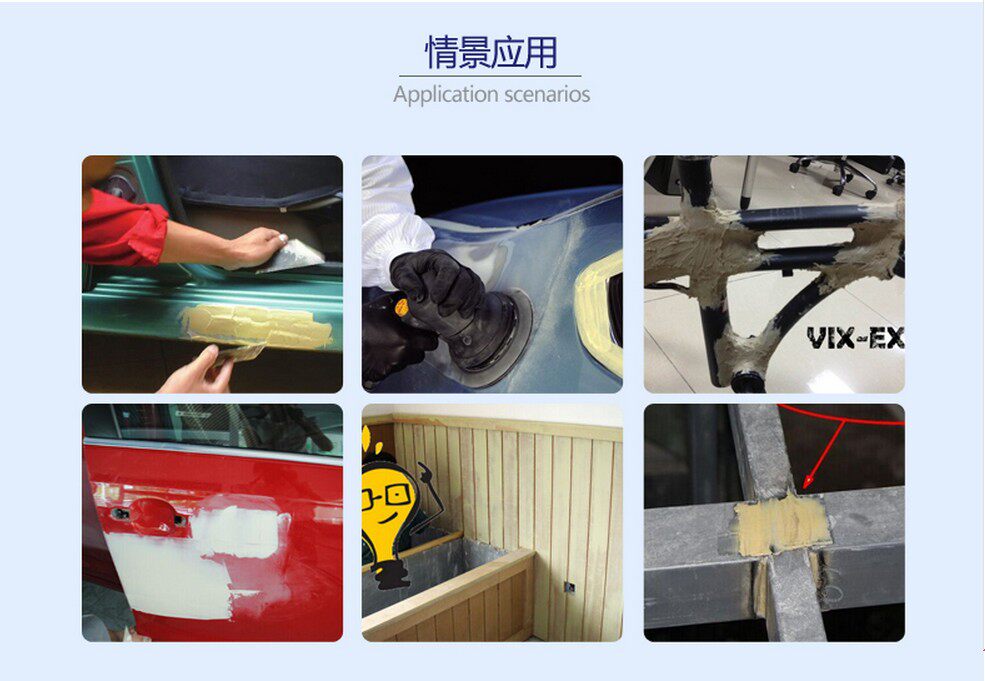 情景应用
Application scenarios

VIX-EX