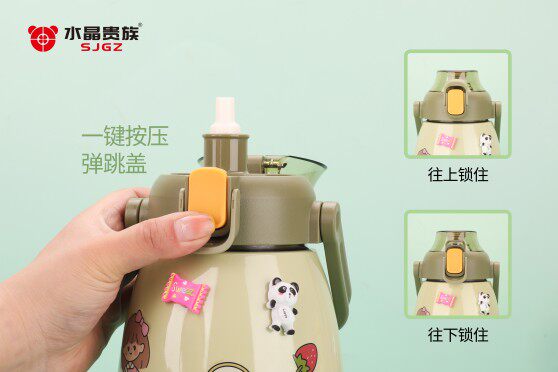 水晶贵族®
SJGZ

一键按压
弹跳盖

往上锁住

往下锁住