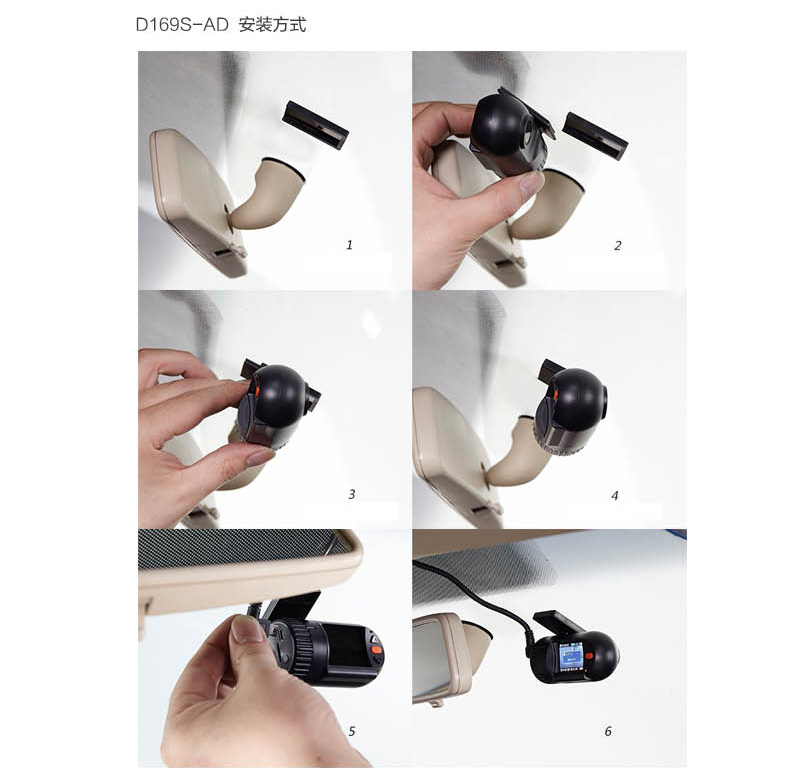 D169S-AD 安装方式

1

2

3

4

5

6