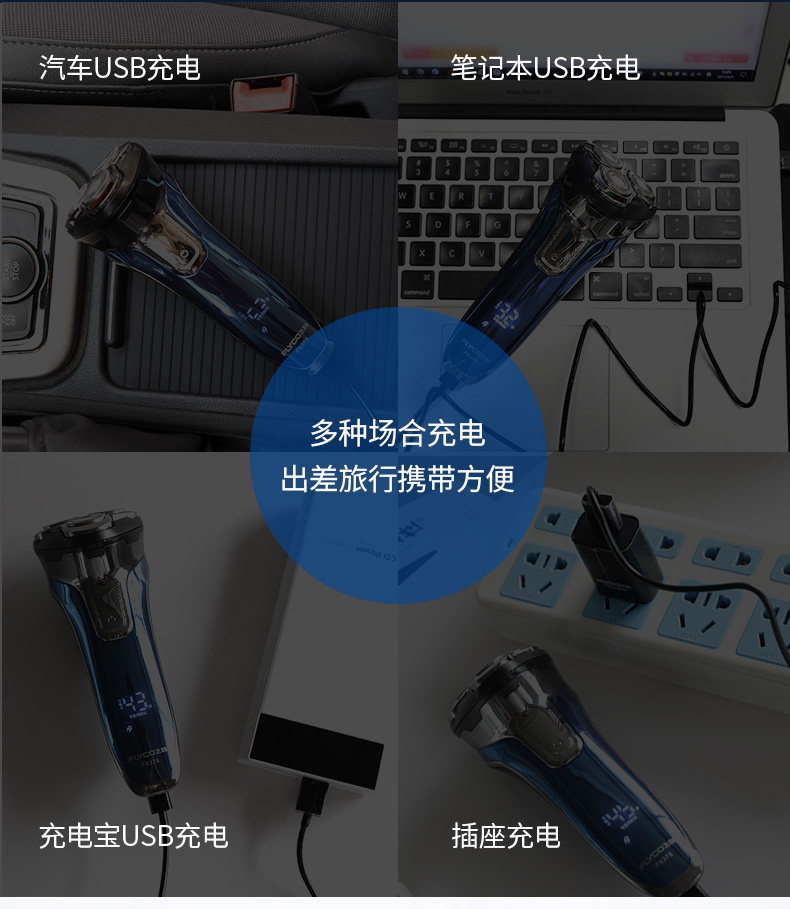 汽车USB充电

笔记本USB充电

多种场合充电
出差旅行携带方便

充电宝USB充电

插座充电