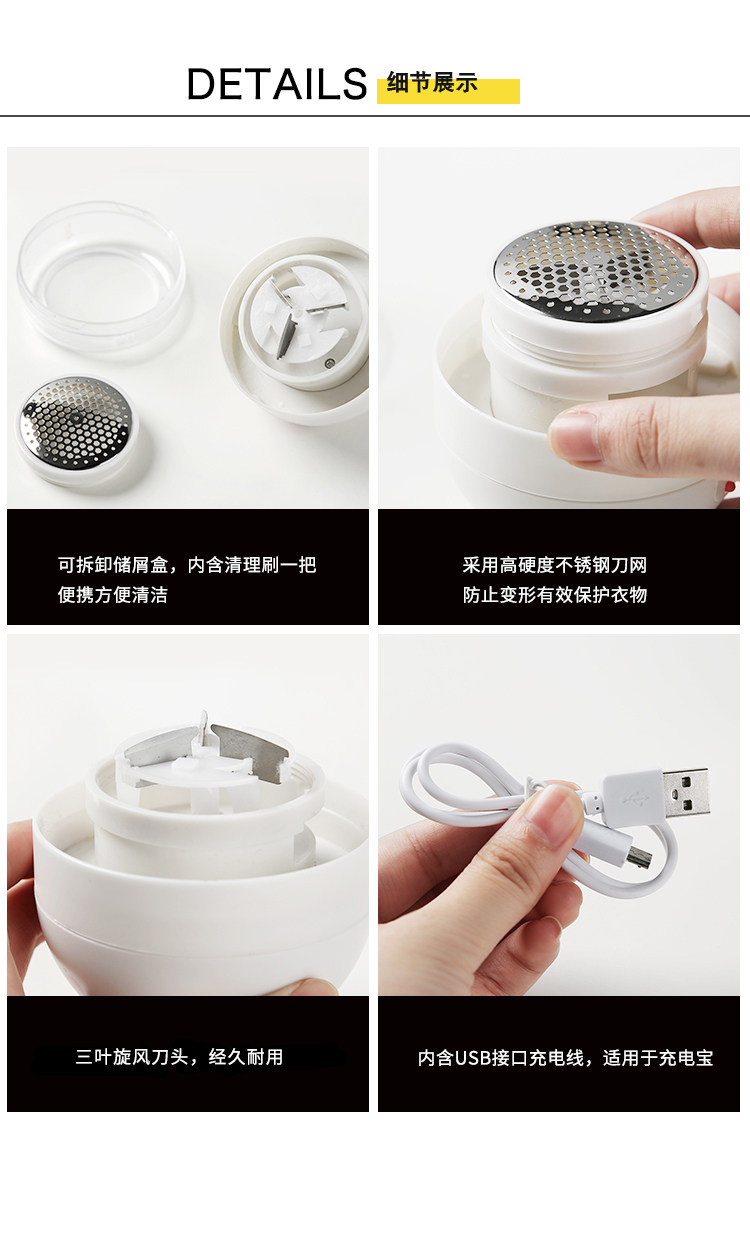 DETAILS 细节展示

可拆卸储屑盒，内含清理刷一把
便携方便清洁

采用高硬度不锈钢刀网
防止变形有效保护衣物

三叶旋风刀头，经久耐用

内含USB接口充电线，适用于充电宝