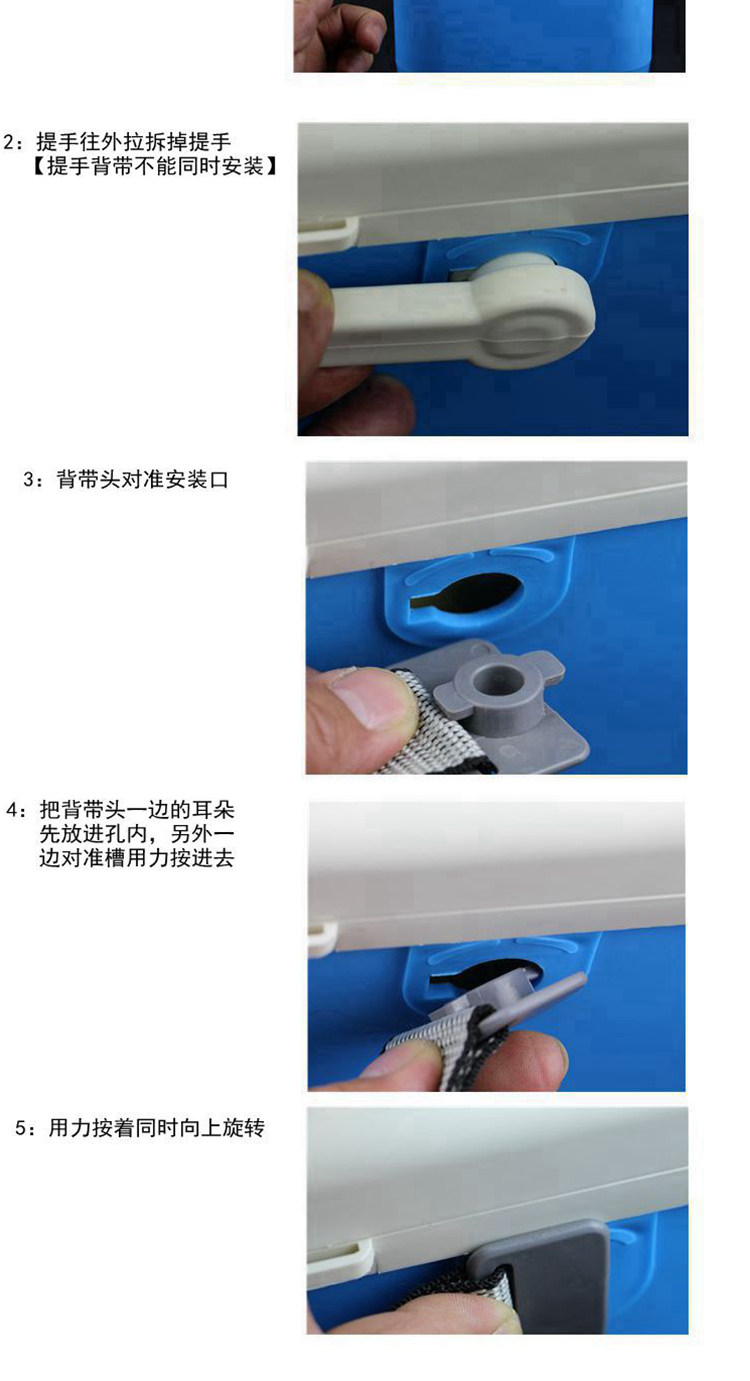 2：提手往外拉拆掉提手
【提手背带不能同时安装】

3：背带头对准安装口

4：把背带头一边的耳朵先放进孔内，另外一边对准槽用力按进去

5：用力按着同时向上旋转