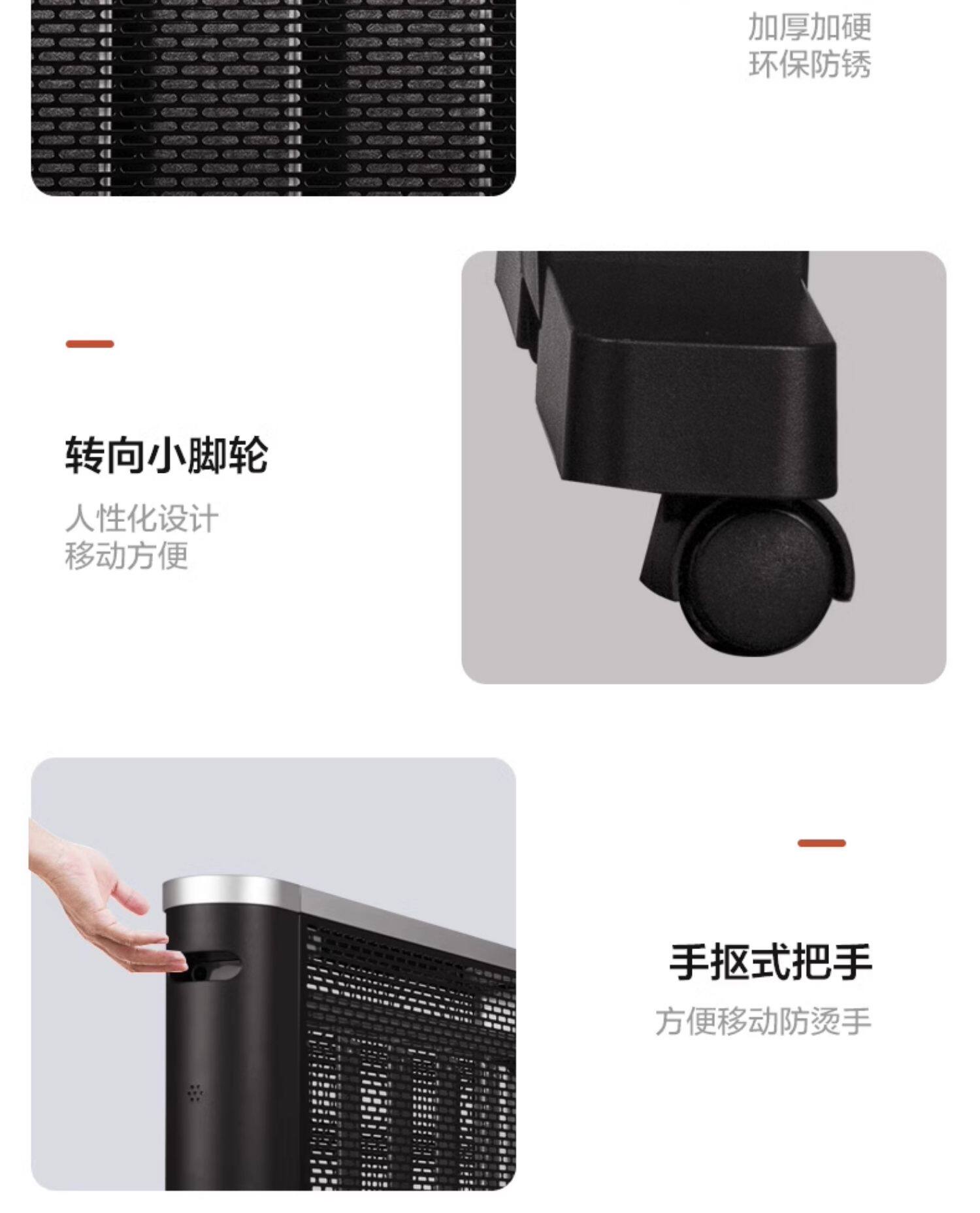 加厚加硬
环保防锈

转向小脚轮

人性化设计
移动方便

手抠式把手

方便移动防烫手