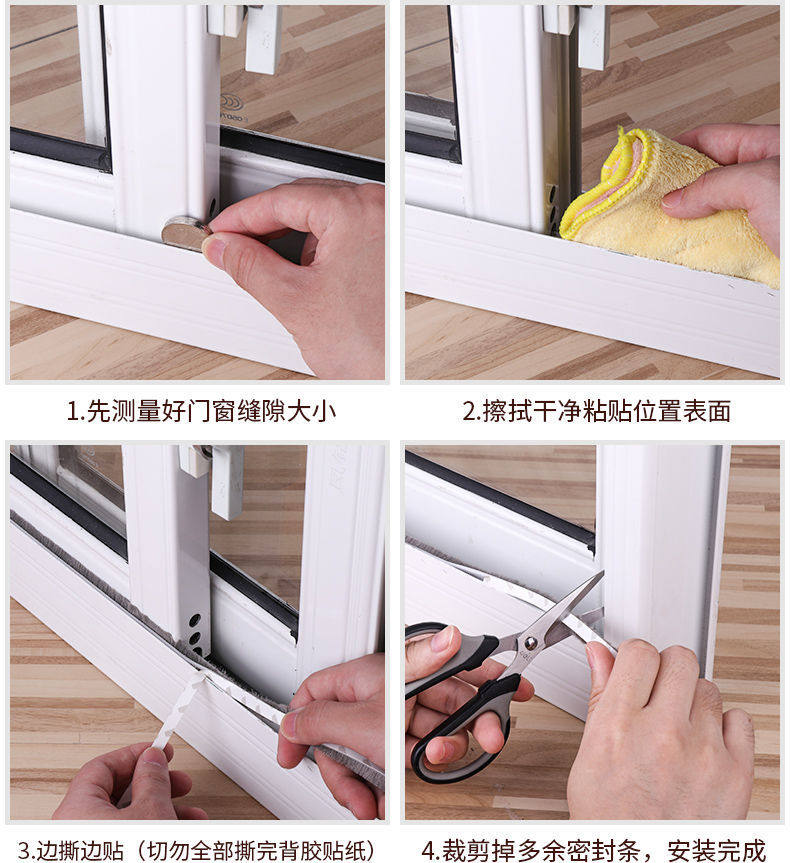 1.先测量好门窗缝隙大小

2.擦拭干净粘贴位置表面

3.边撕边贴（切勿全部撕完背胶贴纸）

4.裁剪掉多余密封条，安装完成