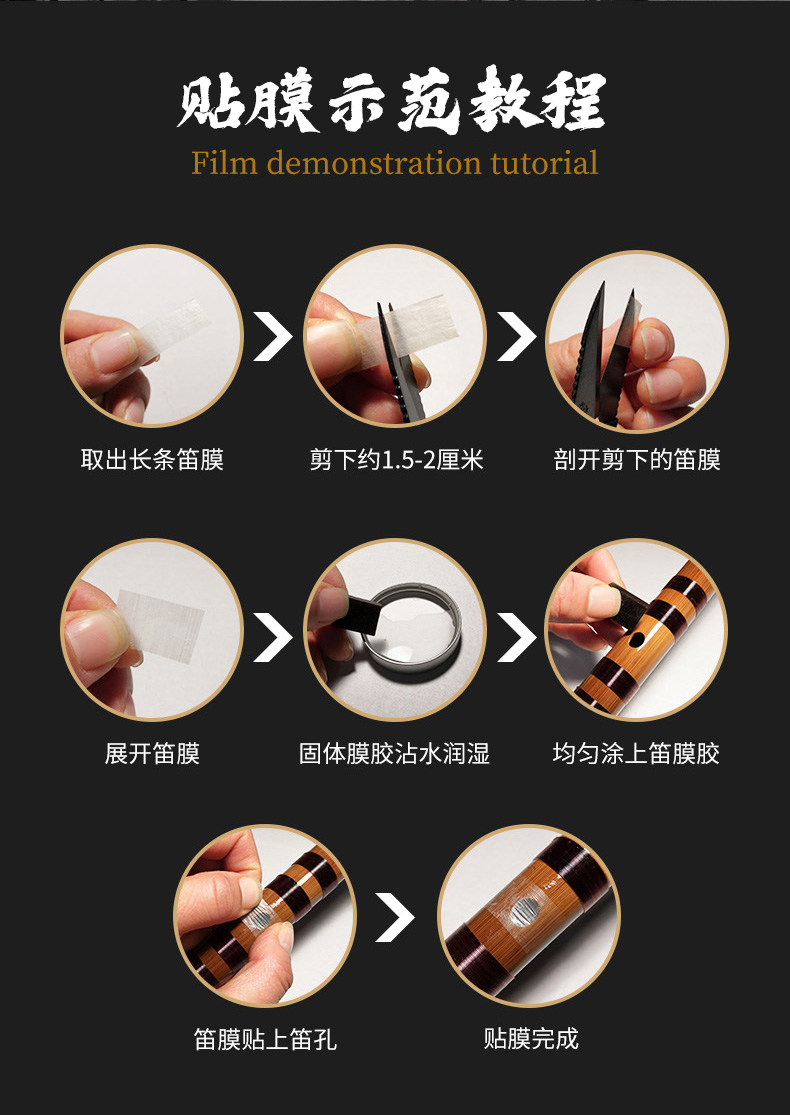 贴膜示范教程
Film demonstration tutorial

取出长条笛膜

剪下约1.5-2厘米

剖开剪下的笛膜

展开笛膜

固体膜胶沾水润湿

均匀涂上笛膜胶

笛膜贴上笛孔

贴膜完成