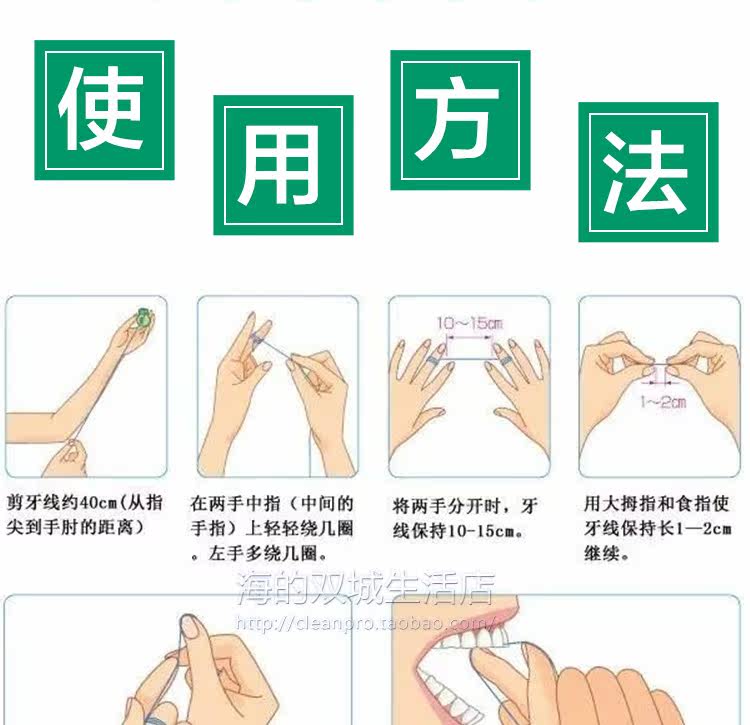 使用方法

10~15cm

1~2cm

剪牙线约40cm(从指尖到手肘的距离)

在两手中指（中间的手指）上轻轻绕几圈。左手多绕几圈。

将两手分开时，牙线保持10-15cm。

用大拇指和食指使牙线保持长1—2cm继续。

海的双城生活店
http://cleanpro.taobao.com/