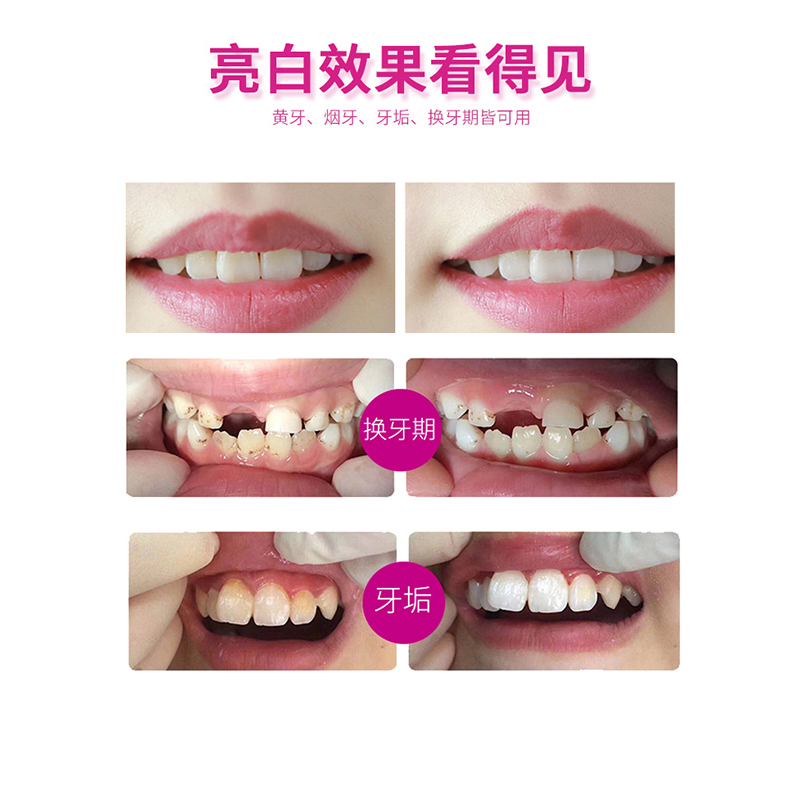 亮白效果看得见

黄牙、烟牙、牙垢、换牙期皆可用

换牙期

牙垢