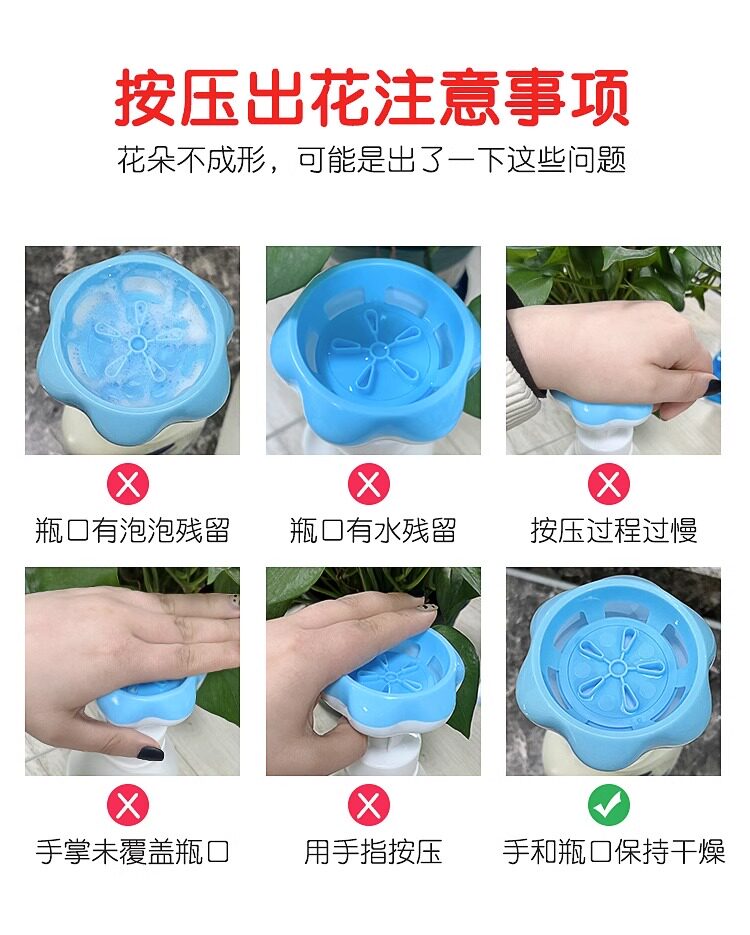 按压出花注意事项

花朵不成形，可能是出了一下这些问题

瓶口有泡泡残留

瓶口有水残留

按压过程过慢

手掌未覆盖瓶口

用手指按压

手和瓶口保持干燥