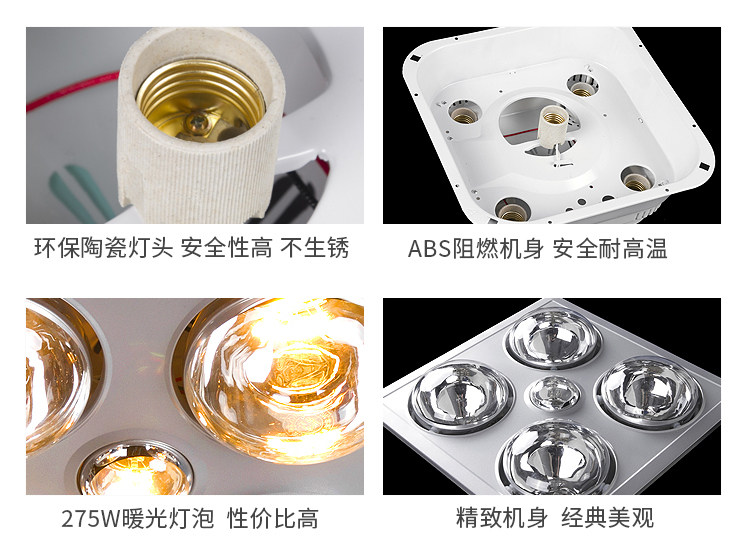 环保陶瓷灯头 安全性高 不生锈

ABS阻燃机身 安全耐高温

275W暖光灯泡 性价比高

精致机身 经典美观