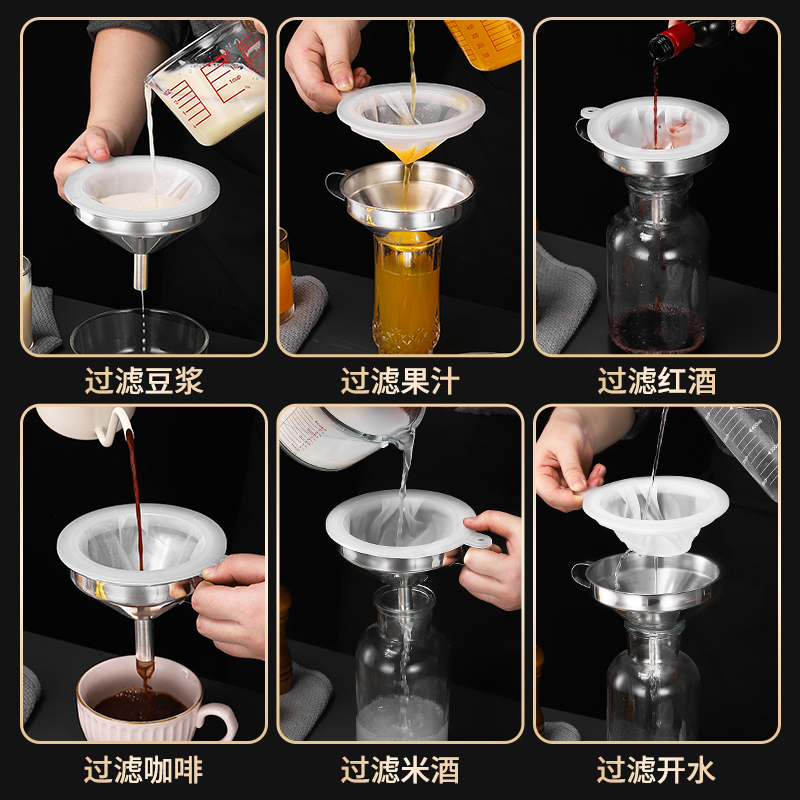 过滤豆浆

过滤果汁

过滤红酒

过滤咖啡

过滤米酒

过滤开水