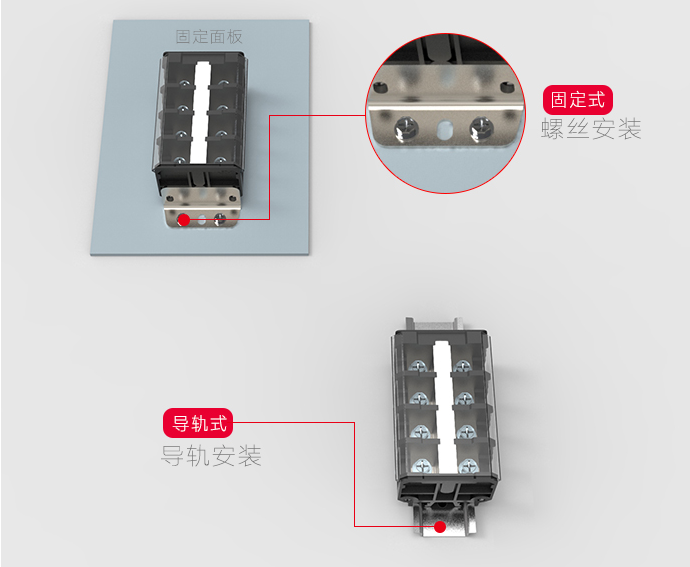 固定面板

固定式
螺丝安装

导轨式
导轨安装