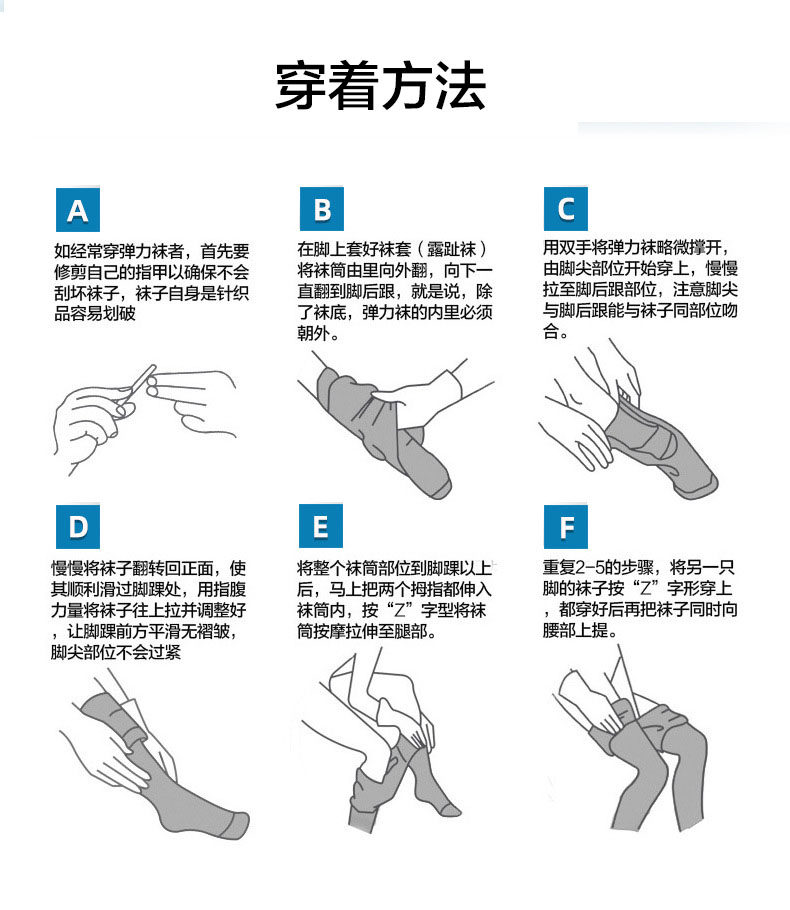 穿着方法

A

如经常穿弹力袜者，首先要修剪自己的指甲以确保不会刮坏袜子，袜子自身是针织品容易划破

B

在脚上套好袜套（露趾袜）将袜筒由里向外翻，向下一直翻到脚后跟，就是说，除了袜底，弹力袜的内里必须朝外。

C

用双手将弹力袜略微撑开，由脚尖部位开始穿上，慢慢拉至脚后跟部位，注意脚尖与脚后跟能与袜子同部位吻合。

D

慢慢将袜子翻转回正面，使其顺利滑过脚踝处，用指腹力量将袜子往上拉并调整好，让脚踝前方平滑无褶皱，脚尖部位不会过紧

E

将整个袜筒部位到脚踝以上后，马上把两个拇指都伸入袜筒内，按“Z”字型将袜筒按摩拉伸至腿部。

F

重复2-5的步骤，将另一只脚的袜子按“Z”字形穿上，都穿好后再把袜子同时向腰部上提。