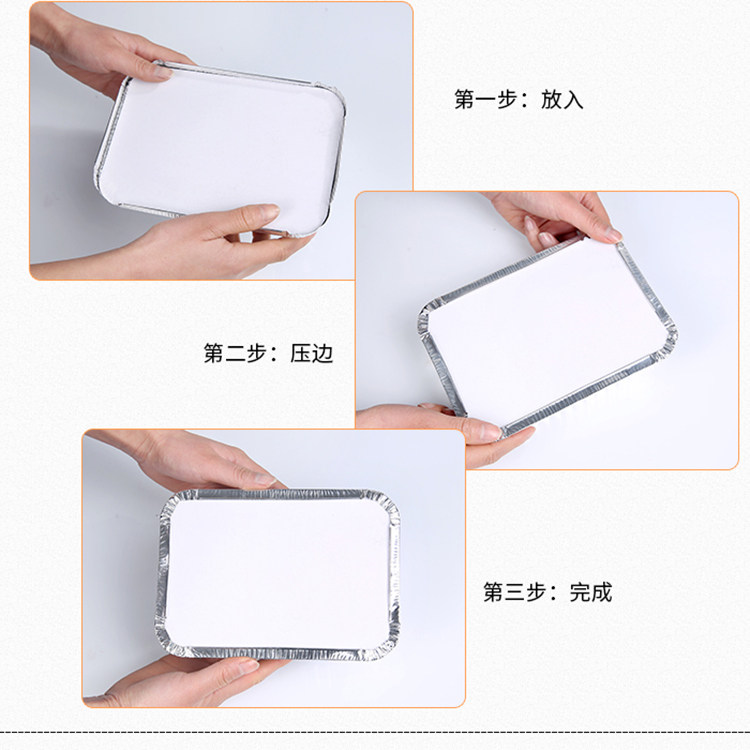 第一步：放入

第二步：压边

第三步：完成