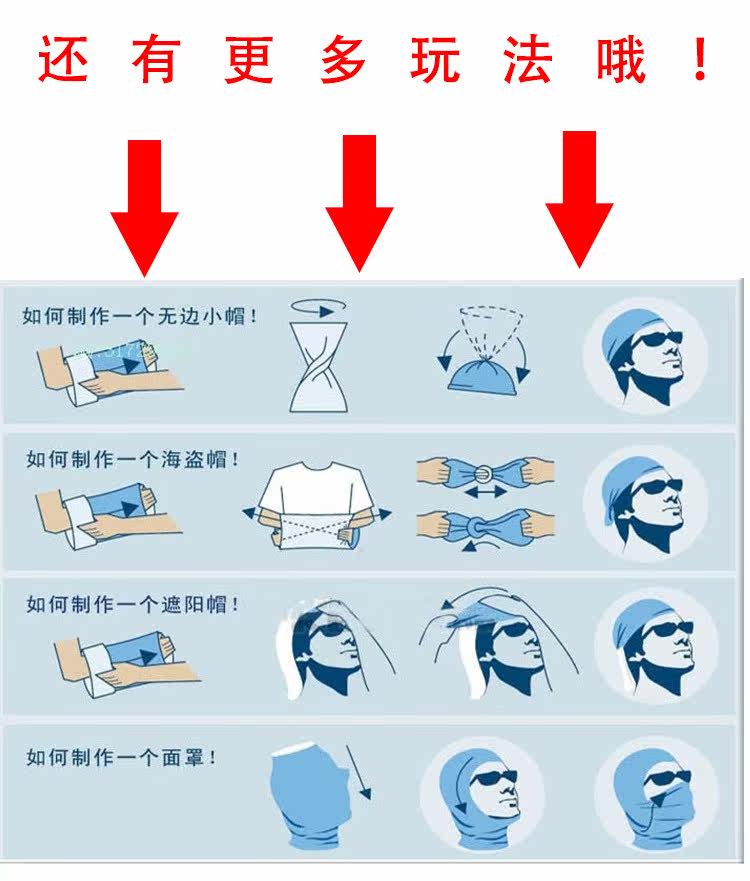 还有更多玩法哦！

如何制作一个无边小帽！

如何制作一个海盗帽！

如何制作一个遮阳帽！

如何制作一个面罩！