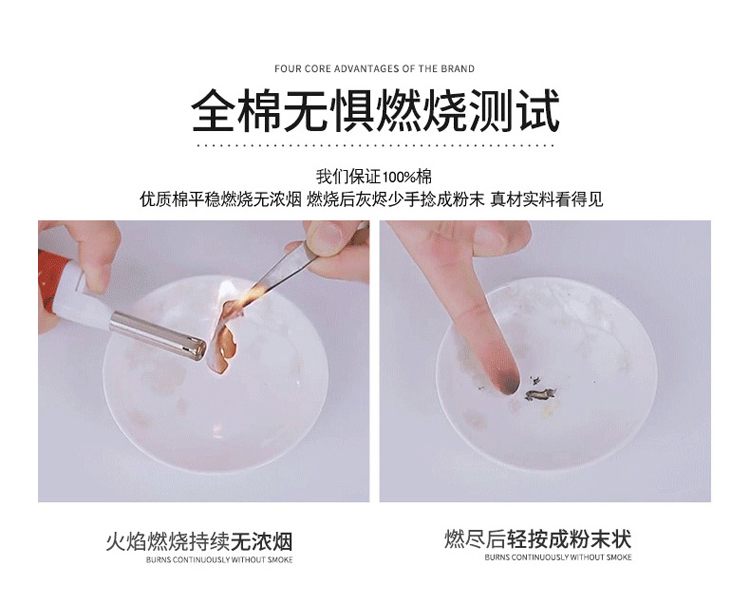 FOUR CORE ADVANTAGES OF THE BRAND

全棉无惧燃烧测试

我们保证100%棉
优质棉平稳燃烧无浓烟 燃烧后灰烬少手捻成粉末 真材实料看得见

火焰燃烧持续无浓烟
BURNS CONTINUOUSLY WITHOUT SMOKE

燃尽后轻按成粉末状
BURNS CONTINUOUSLY WITHOUT SMOKE