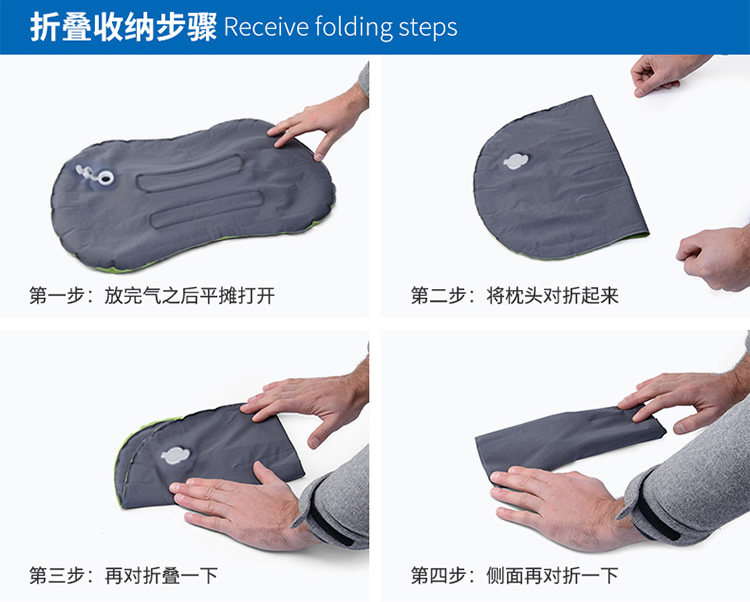 折叠收纳步骤 Receive folding steps

第一步：放完气之后平摊打开

第二步：将枕头对折起来

第三步：再对折叠一下

第四步：侧面再对折一下